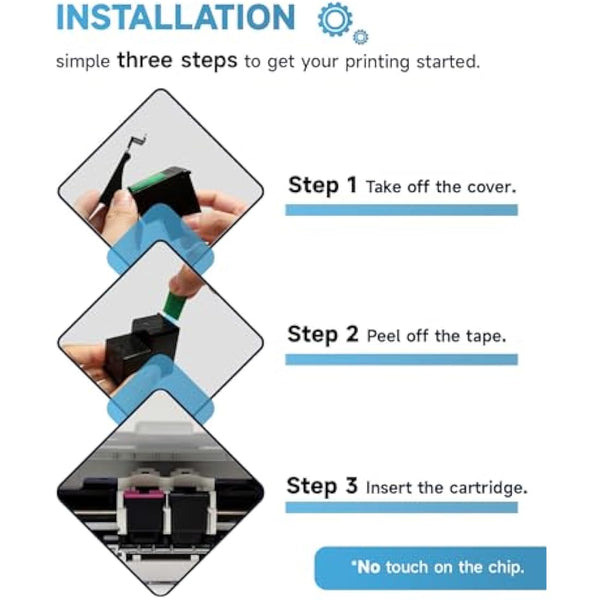 INSTALLATION

simple three steps to get your printing started.

Step 1 Take off the cover.

Step 2 Peel off the tape.

Step 3 Insert the cartridge.

*No touch on the chip.