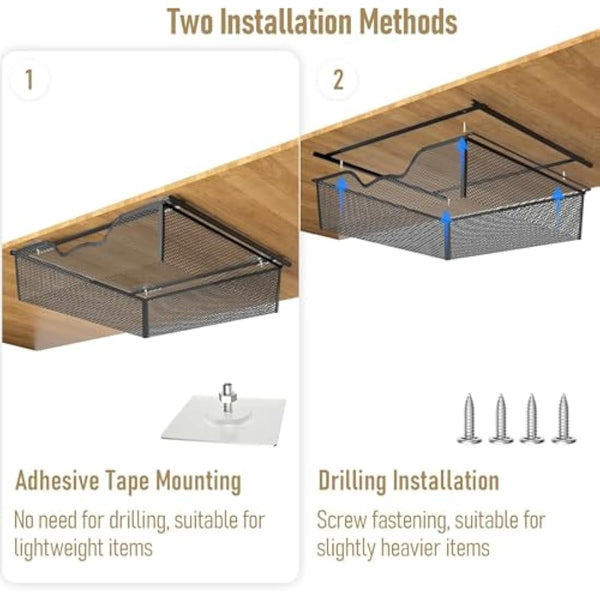 Two Installation Methods

1

Adhesive Tape Mounting

No need for drilling, suitable for lightweight items

2

Drilling Installation

Screw fastening, suitable for slightly heavier items