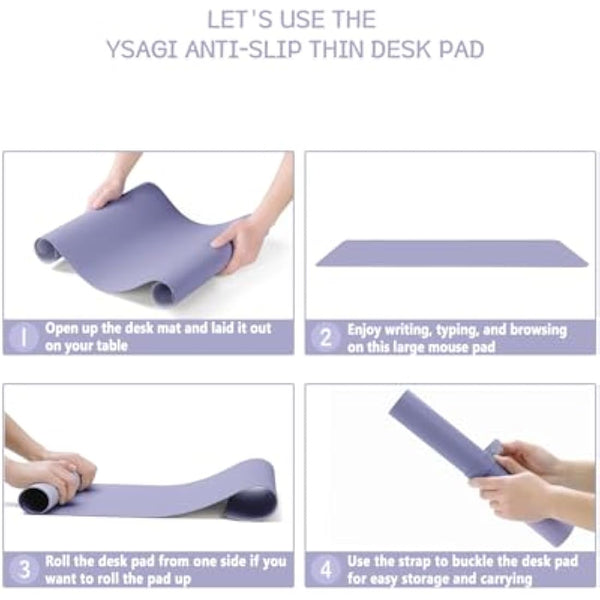 LET'S USE THE
YSAGI ANTI-SLIP THIN DESK PAD

1 Open up the desk mat and laid it out on your table

2 Enjoy writing, typing, and browsing on this large mouse pad

3 Roll the desk pad from one side if you want to roll the pad up

4 Use the strap to buckle the desk pad for easy storage and carrying