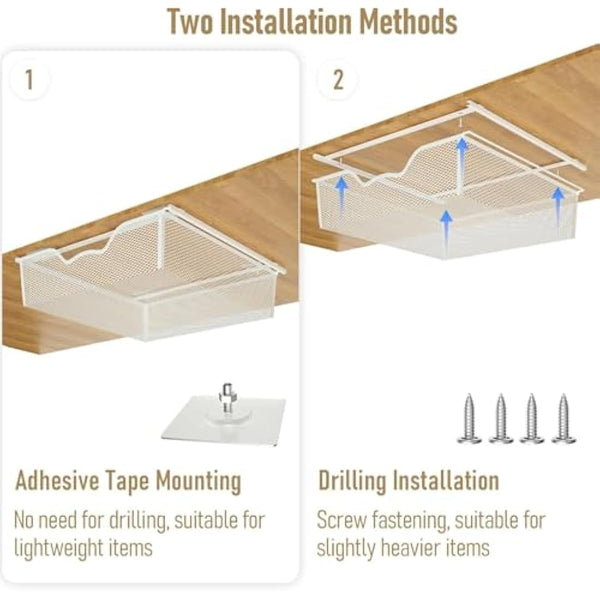 Two Installation Methods

1

Adhesive Tape Mounting

No need for drilling, suitable for lightweight items

2

Drilling Installation

Screw fastening, suitable for slightly heavier items