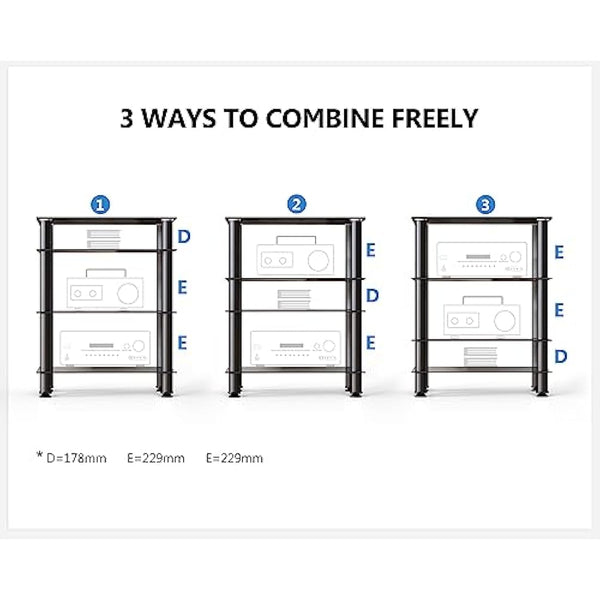 3 WAYS TO COMBINE FREELY

1
D
E
E

2
E
D
E

3
E
E
D

* D=178mm E=229mm E=229mm