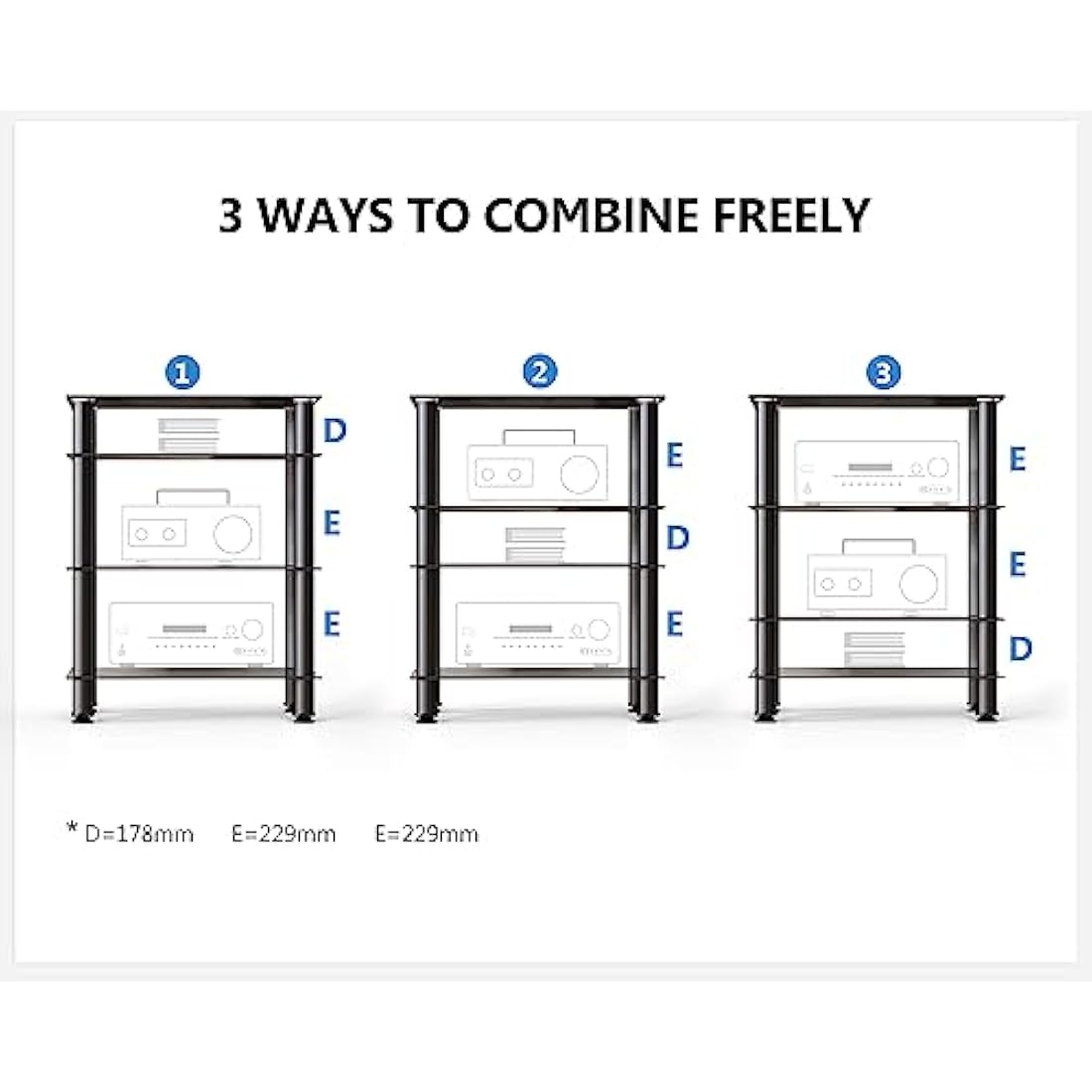 3 WAYS TO COMBINE FREELY

1

D

E

E

2

E

D

E

3

E

E

D

* D=178mm E=229mm E=229mm