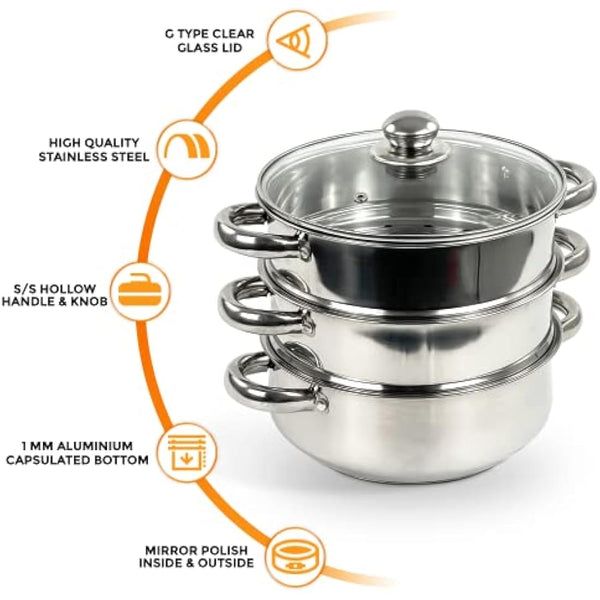 G TYPE CLEAR GLASS LID

HIGH QUALITY STAINLESS STEEL

S/S HOLLOW HANDLE & KNOB

1 MM ALUMINIUM CAPSULATED BOTTOM

MIRROR POLISH INSIDE & OUTSIDE