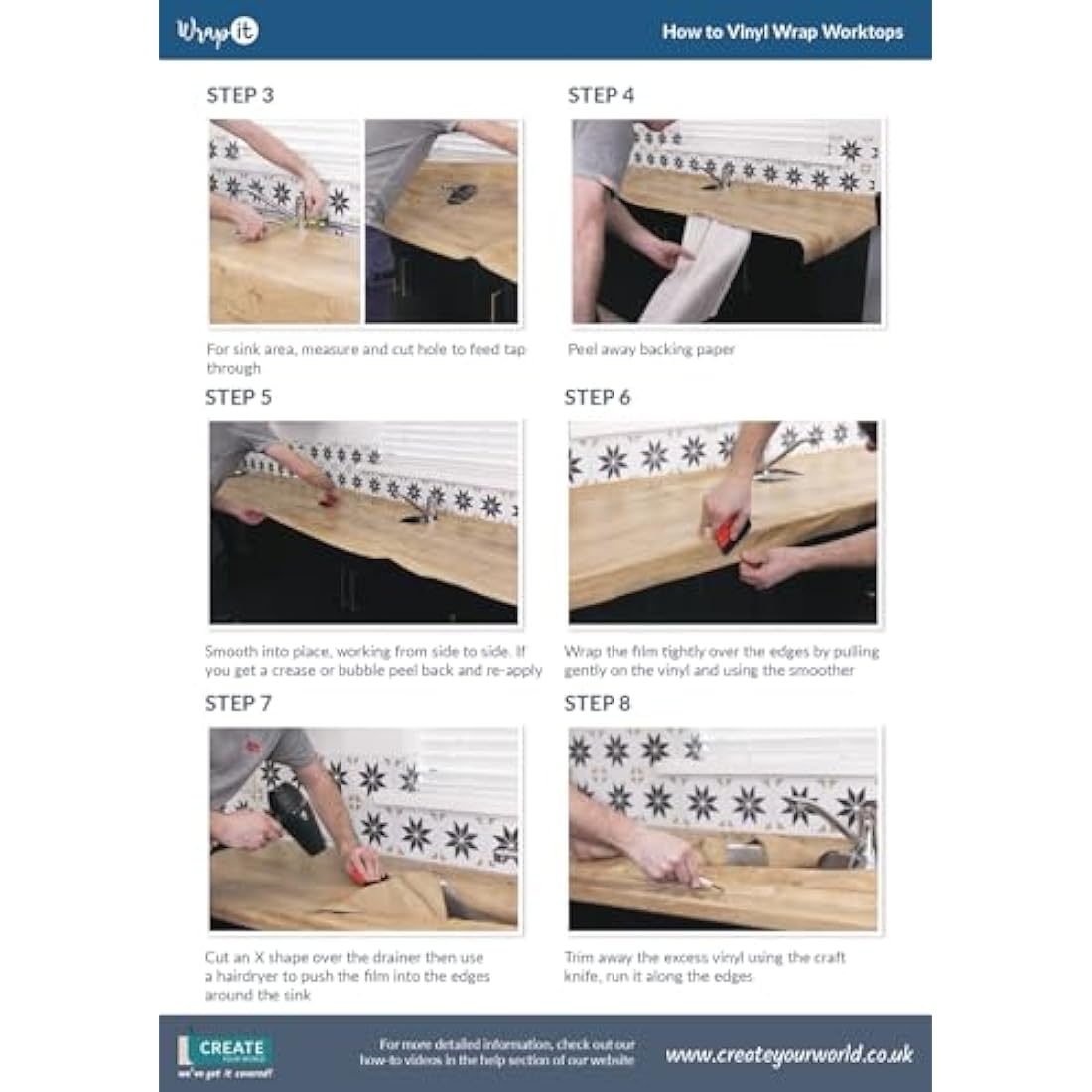 Wrap it

How to Vinyl Wrap Worktops

STEP 3

For sink area, measure and cut hole to feed tap through

STEP 4

Peel away backing paper

STEP 5

Smooth into place, working from side to side. If you get a crease or bubble peel back and re-apply

STEP 6

Wrap the film tightly over the edges by pulling gently on the vinyl and using the smoother

STEP 7

Cut an X shape over the drainer then use a hairdryer to push the film into the edges around the sink

STEP 8

Trim away the excess vinyl using the craft knife, run it along the edges

CREATE YOUR WORLD
we've got it covered!

For more detailed information, check out our how-to videos in the help section of our website

www.createyourworld.co.uk