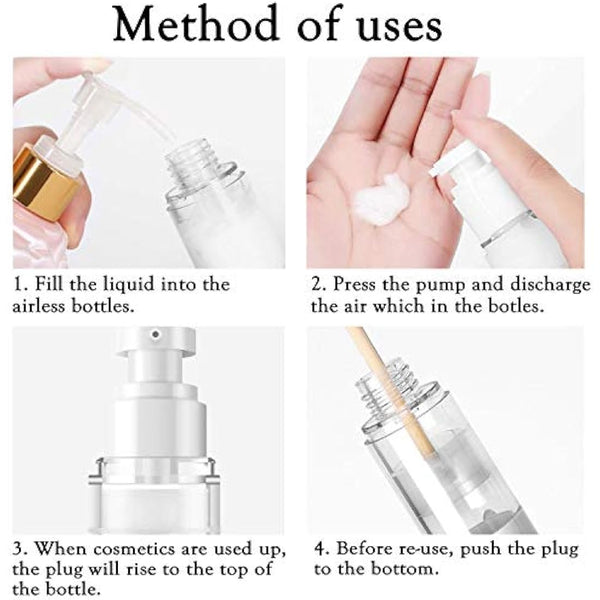 Method of uses

1. Fill the liquid into the airless bottles.

2. Press the pump and discharge the air which in the botles.

3. When cosmetics are used up, the plug will rise to the top of the bottle.

4. Before re-use, push the plug to the bottom.