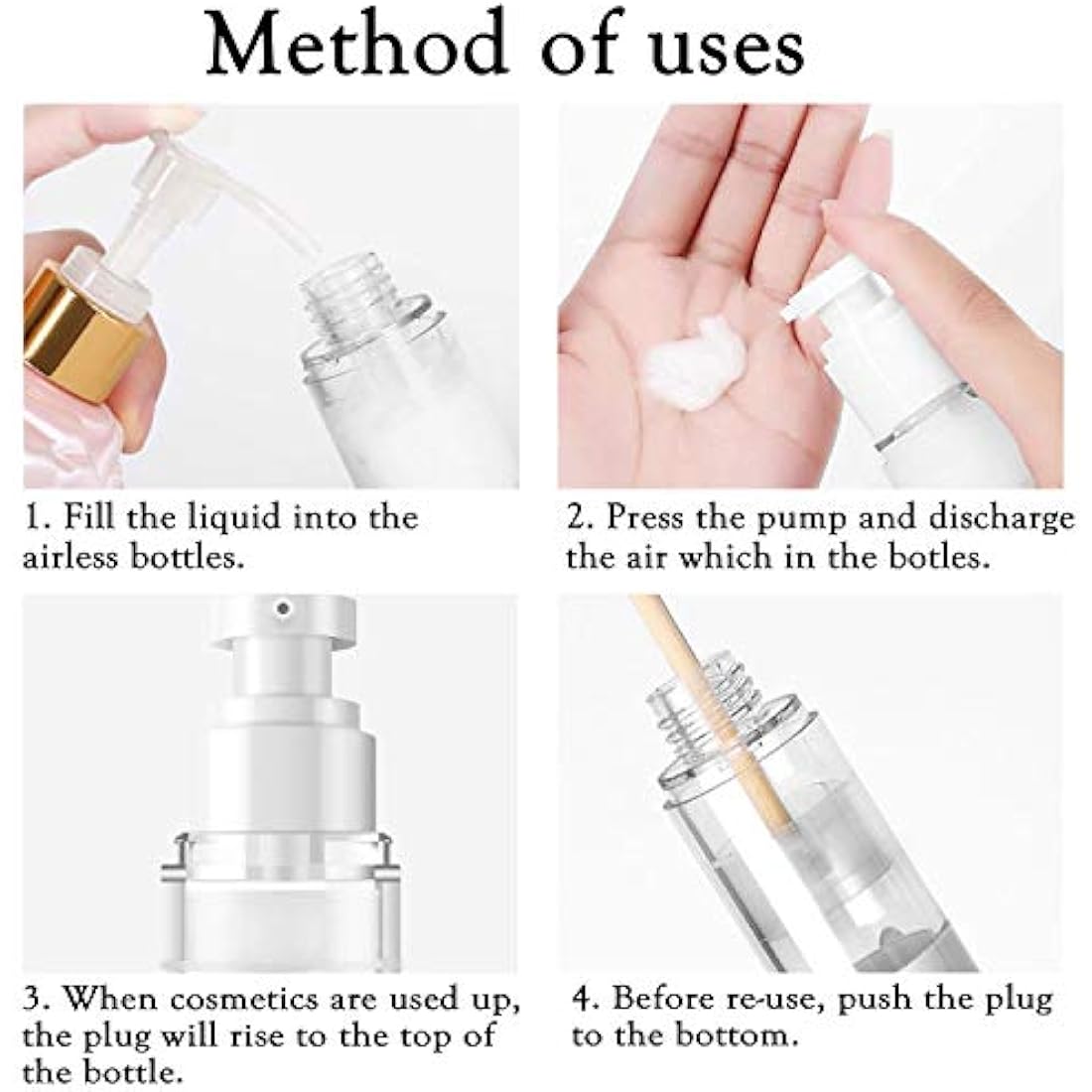 Method of uses

1. Fill the liquid into the airless bottles.

2. Press the pump and discharge the air which in the botles.

3. When cosmetics are used up, the plug will rise to the top of the bottle.

4. Before re-use, push the plug to the bottom.