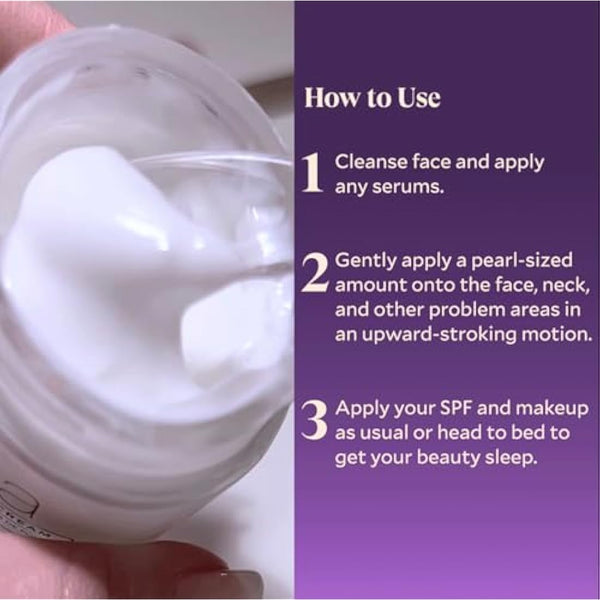 How to Use

1 Cleanse face and apply any serums.

2 Gently apply a pearl-sized amount onto the face, neck, and other problem areas in an upward-stroking motion.

3 Apply your SPF and makeup as usual or head to bed to get your beauty sleep.