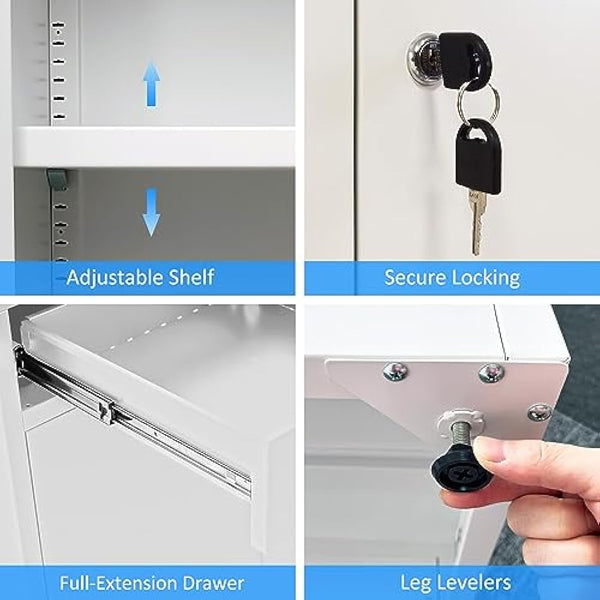 Adjustable Shelf

Secure Locking

Full-Extension Drawer

Leg Levelers