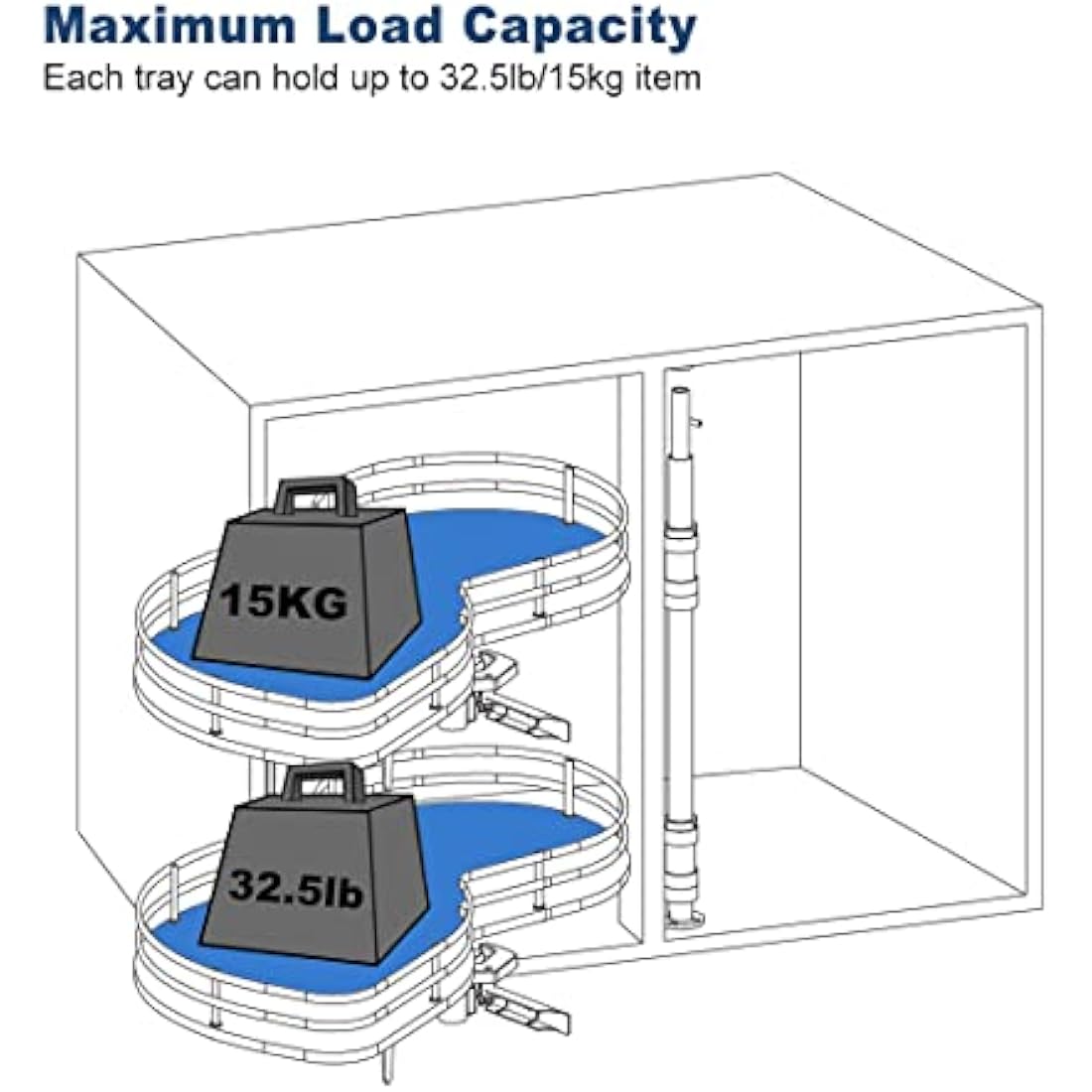 Maximum Load Capacity

Each tray can hold up to 32.5lb/15kg item

15KG

32.5lb