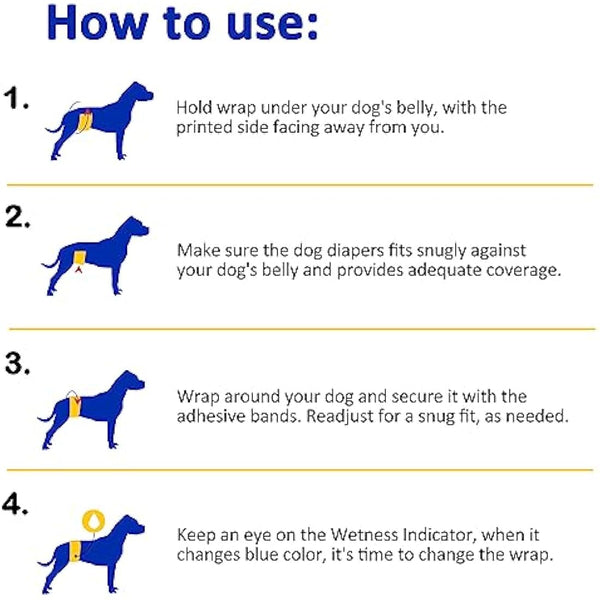 How to use:

1.

Hold wrap under your dog's belly, with the printed side facing away from you.

2.

Make sure the dog diapers fits snugly against your dog's belly and provides adequate coverage.

3.

Wrap around your dog and secure it with the adhesive bands. Readjust for a snug fit, as needed.

4.

Keep an eye on the Wetness Indicator, when it changes blue color, it's time to change the wrap.