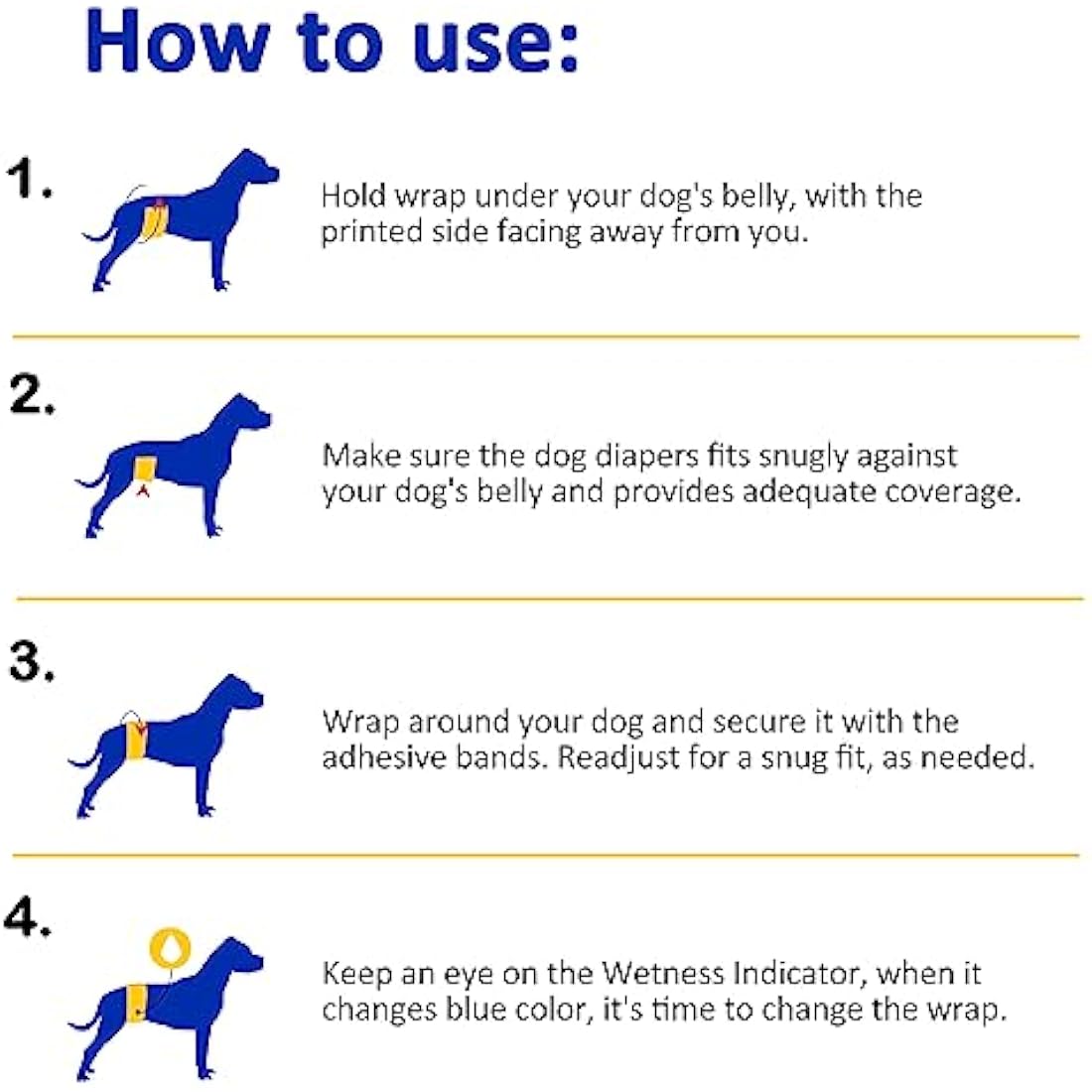 How to use:

1. Hold wrap under your dog's belly, with the printed side facing away from you.

2. Make sure the dog diapers fits snugly against your dog's belly and provides adequate coverage.

3. Wrap around your dog and secure it with the adhesive bands. Readjust for a snug fit, as needed.

4. Keep an eye on the Wetness Indicator, when it changes blue color, it's time to change the wrap.