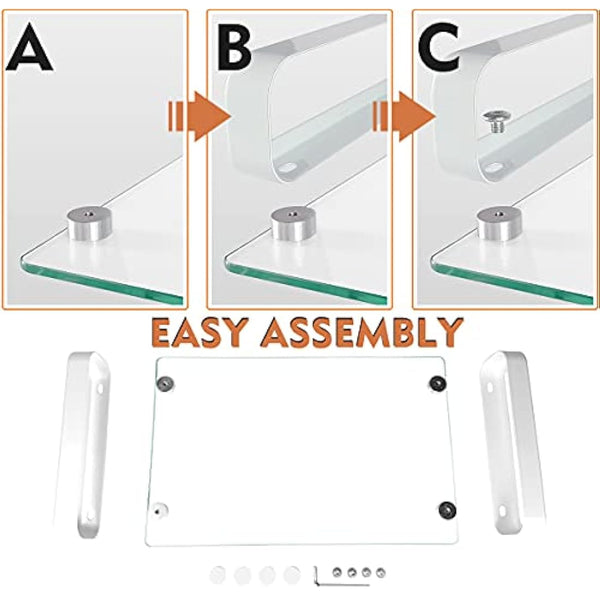 A

B

C

EASY ASSEMBLY