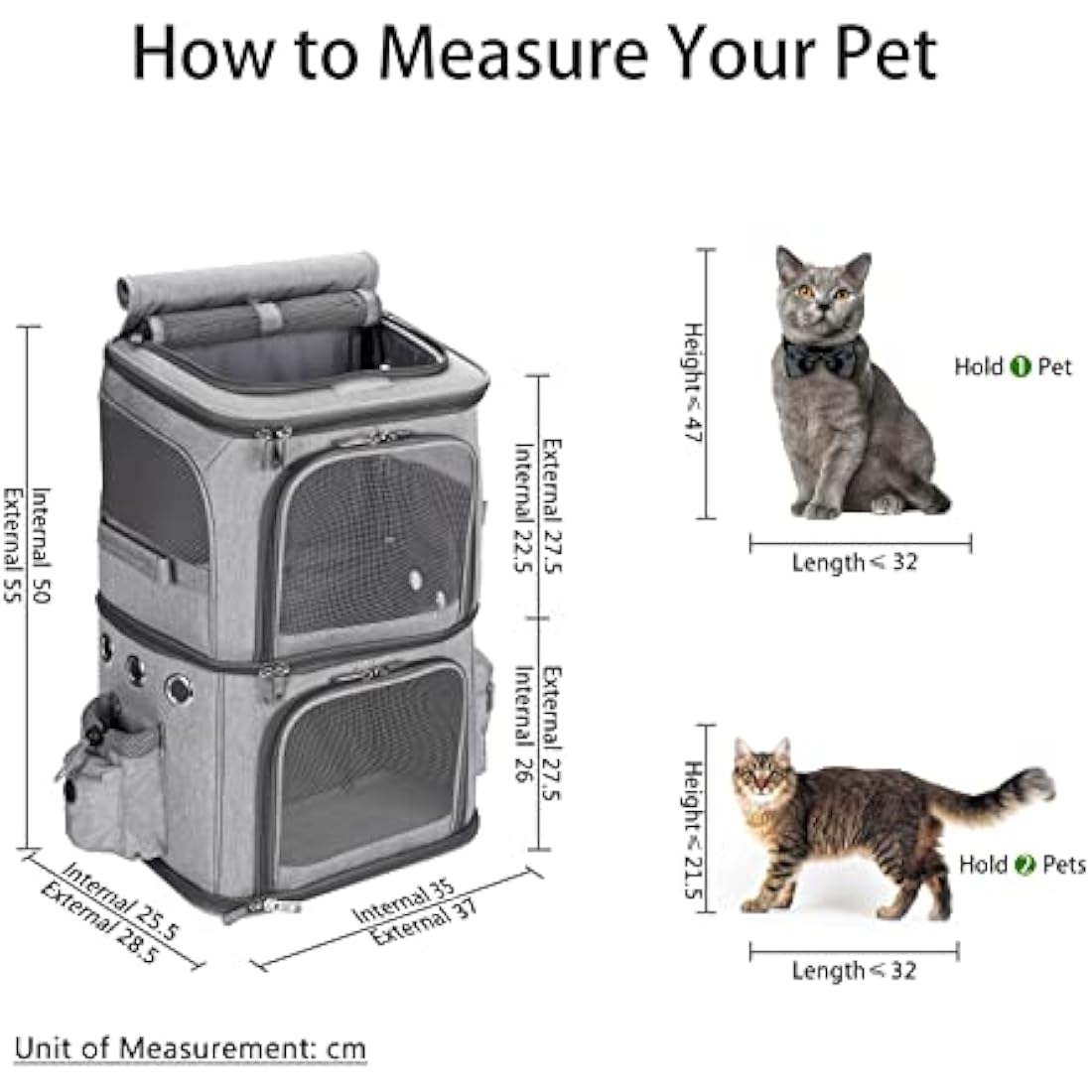 How to Measure Your Pet

Internal 50
External 55

External 27.5
Internal 22.5

External 27.5
Internal 26

Internal 25.5
External 28.5

Internal 35
External 37

Height ≤ 47

Hold 1 Pet

Length ≤ 32

Height ≤ 21.5

Hold 2 Pets

Length ≤ 32

Unit of Measurement: cm