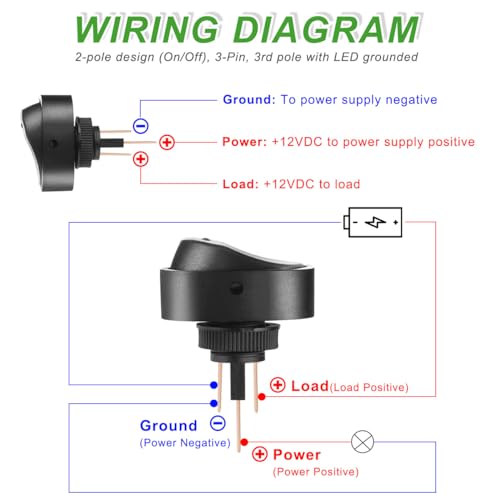 WIRING DIAGRAM

2-pole design (On/Off), 3-Pin, 3rd pole with LED grounded

Ground: To power supply negative

Power: +12VDC to power supply positive

Load: +12VDC to load

- +

Load(Load Positive)

Ground
(Power Negative)

Power
(Power Positive)