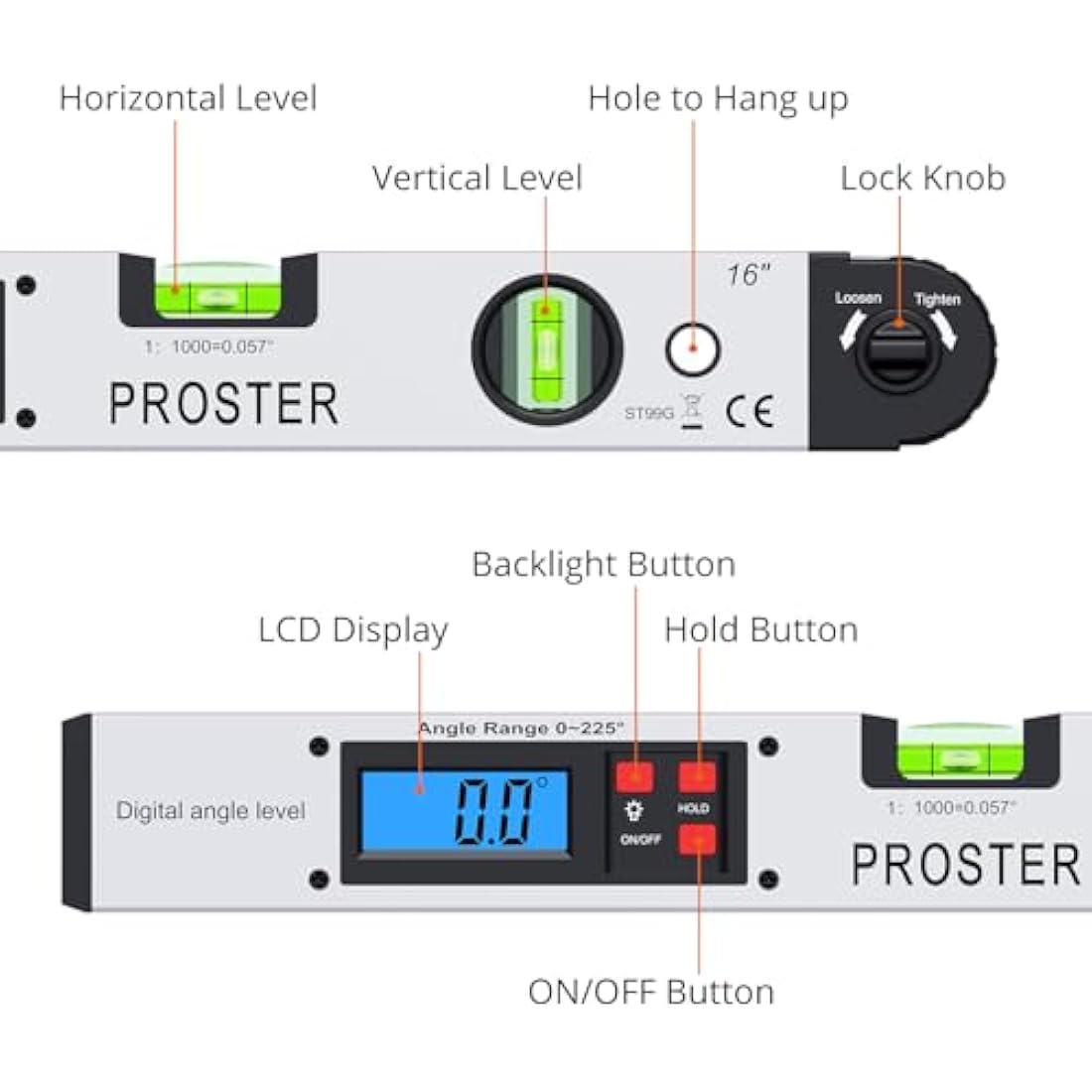 Horizontal Level

Hole to Hang up

Vertical Level

Lock Knob

16"

Loosen

Tighten

1: 1000=0.057°

PROSTER

ST99G

CE

Backlight Button

LCD Display

Hold Button

Angle Range 0~225°

Digital angle level

0.0°

HOLD

ON/OFF

1: 1000=0.057°

PROSTER

ON/OFF Button