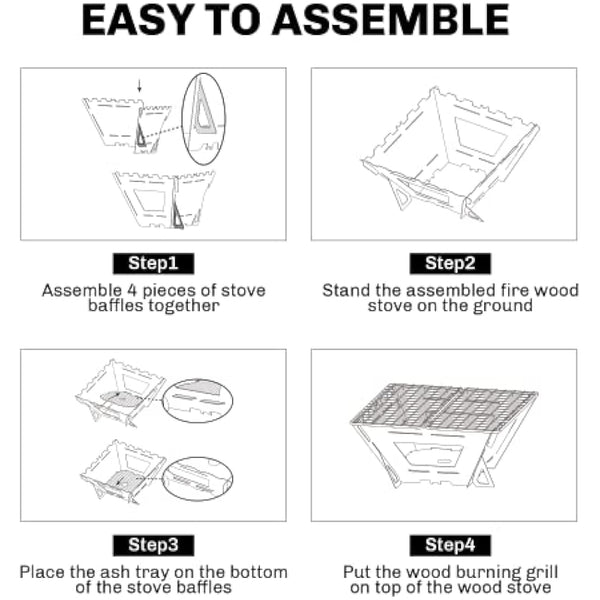 EASY TO ASSEMBLE

Step1
Assemble 4 pieces of stove baffles together

Step2
Stand the assembled fire wood stove on the ground

Step3
Place the ash tray on the bottom of the stove baffles

Step4
Put the wood burning grill on top of the wood stove