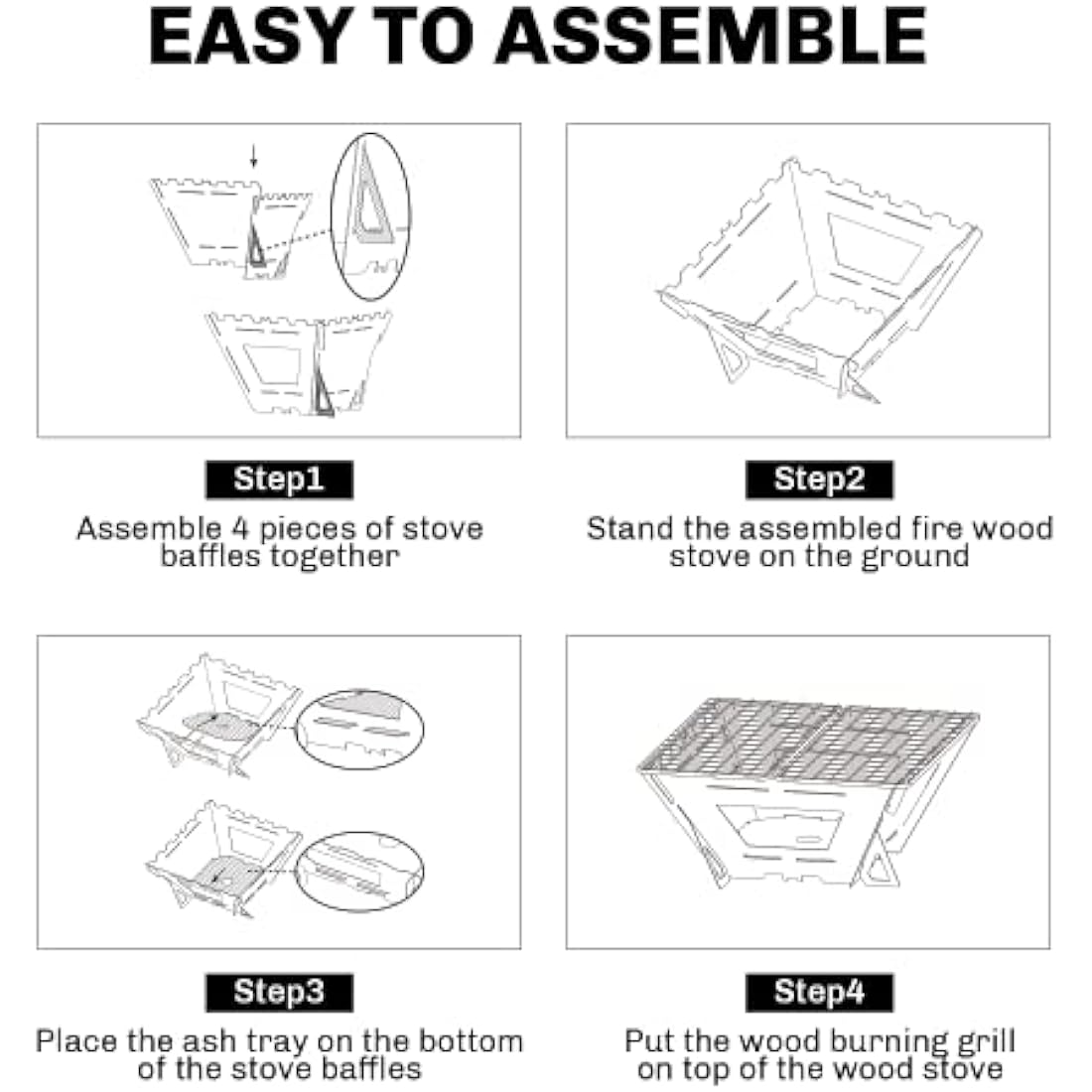 EASY TO ASSEMBLE

Step1

Assemble 4 pieces of stove baffles together

Step2

Stand the assembled fire wood stove on the ground

Step3

Place the ash tray on the bottom of the stove baffles

Step4

Put the wood burning grill on top of the wood stove