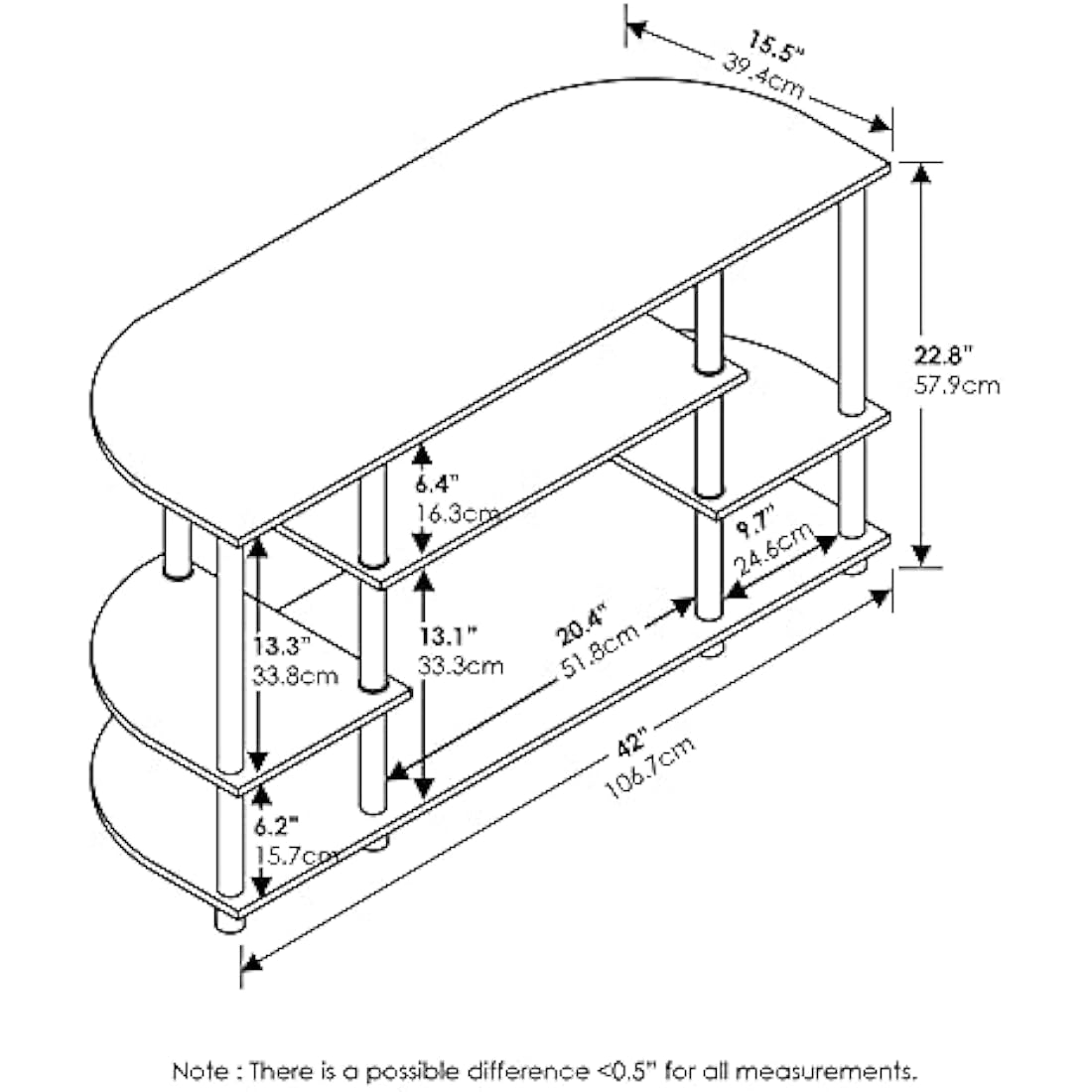 15.5"
39.4cm

22.8"
57.9cm

6.4"
16.3cm

9.7"
24.6cm

13.3"
33.8cm

13.1"
33.3cm

20.4"
51.8cm

42"
106.7cm

6.2"
15.7cm

Note : There is a possible difference <0.5" for all measurements.