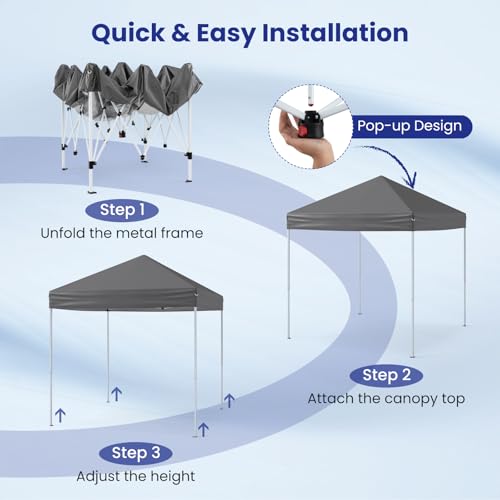 Quick & Easy Installation

Pop-up Design

Step 1
Unfold the metal frame

Step 2
Attach the canopy top

Step 3
Adjust the height