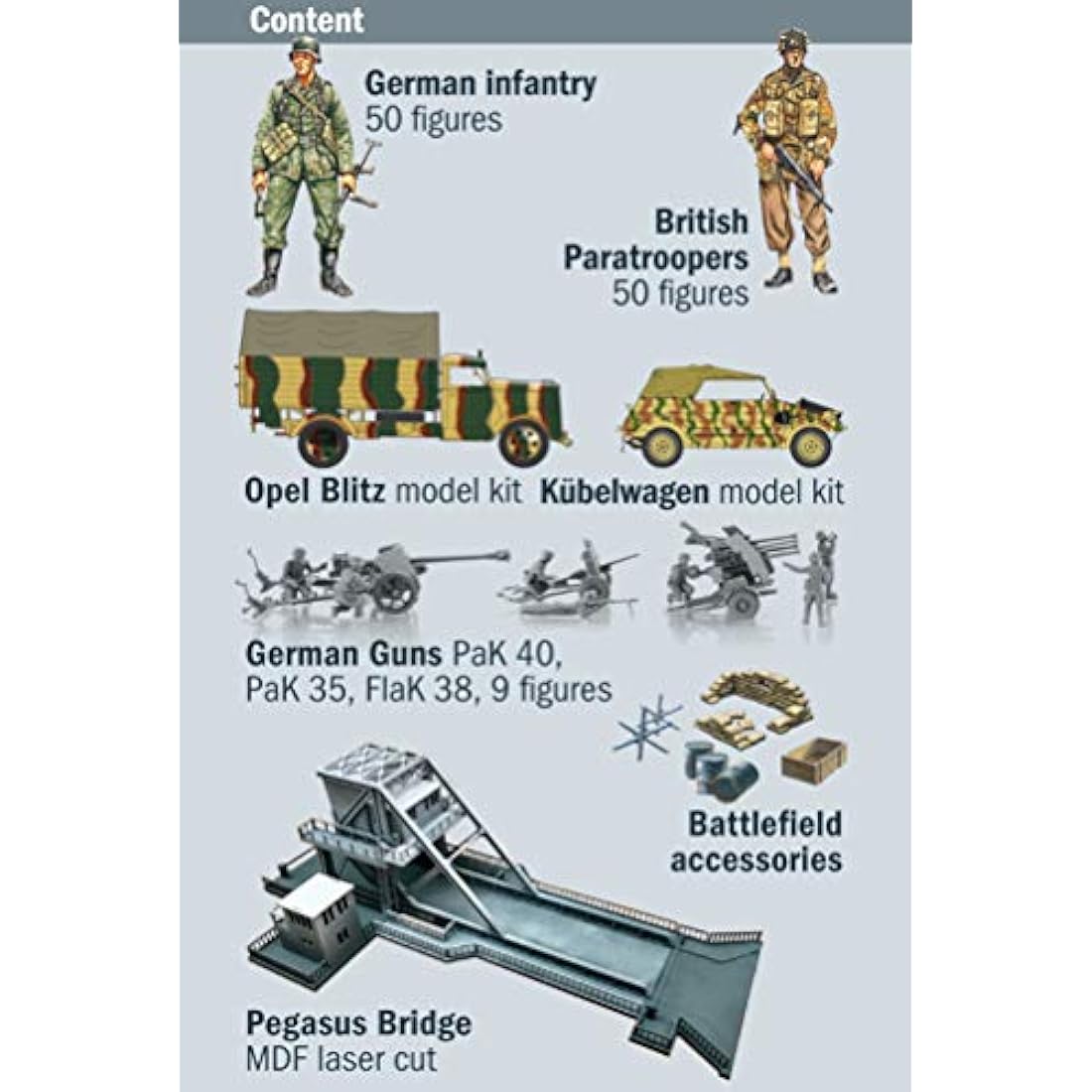 Content

German infantry
50 figures

British
Paratroopers
50 figures

Opel Blitz model kit

Kübelwagen model kit

German Guns PaK 40, PaK 35, FlaK 38, 9 figures

Battlefield accessories

Pegasus Bridge
MDF laser cut