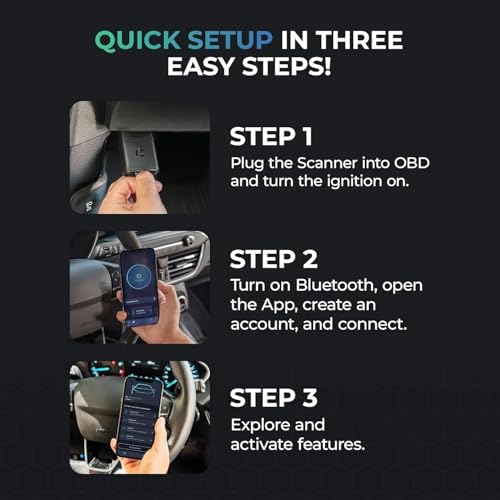 QUICK SETUP IN THREE EASY STEPS!

STEP 1
Plug the Scanner into OBD and turn the ignition on.

STEP 2
Turn on Bluetooth, open the App, create an account, and connect.

STEP 3
Explore and activate features.