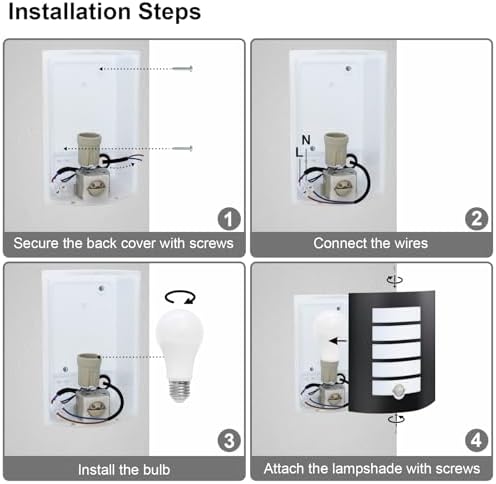 Installation Steps

1
Secure the back cover with screws

N
L
2
Connect the wires

3
Install the bulb

4
Attach the lampshade with screws