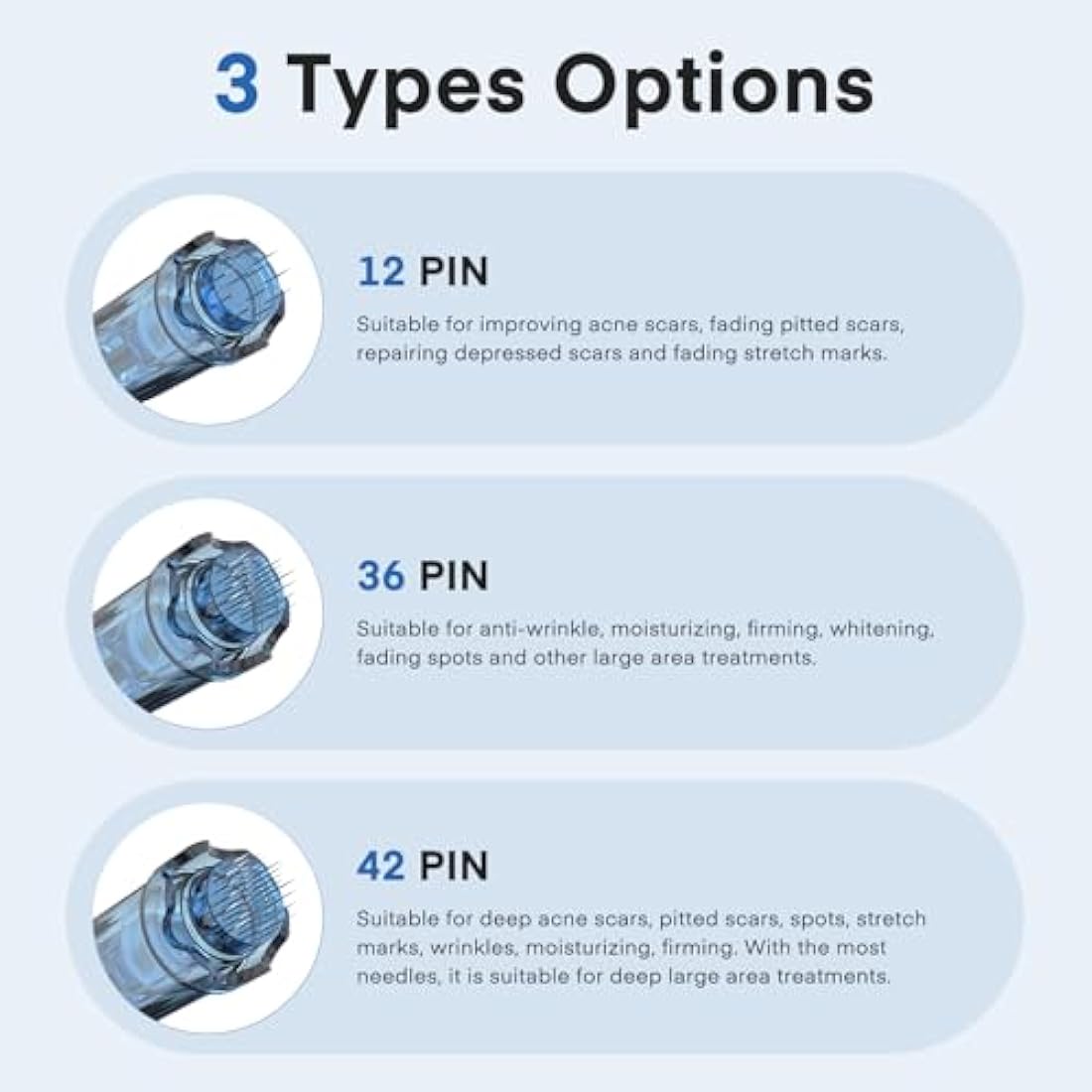 3 Types Options

12 PIN

Suitable for improving acne scars, fading pitted scars, repairing depressed scars and fading stretch marks.

36 PIN

Suitable for anti-wrinkle, moisturizing, firming, whitening, fading spots and other large area treatments.

42 PIN

Suitable for deep acne scars, pitted scars, spots, stretch marks, wrinkles, moisturizing, firming. With the most needles, it is suitable for deep large area treatments.