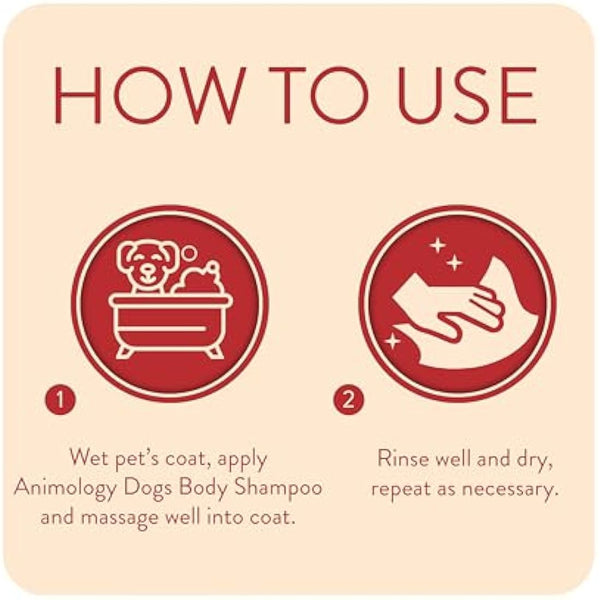 HOW TO USE

1

Wet pet's coat, apply Animology Dogs Body Shampoo and massage well into coat.

2

Rinse well and dry, repeat as necessary.