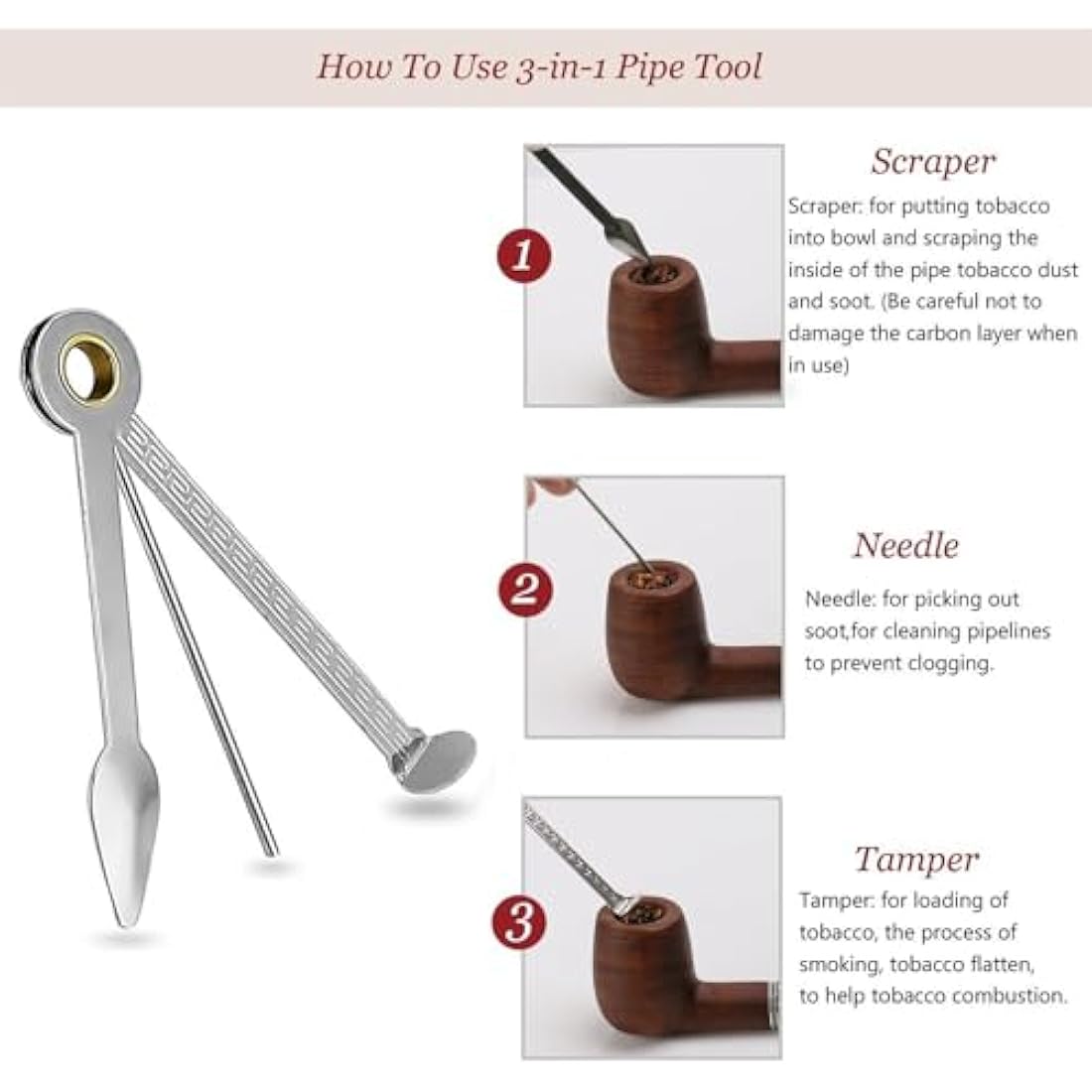 How To Use 3-in-1 Pipe Tool

1

Scraper

Scraper: for putting tobacco into bowl and scraping the inside of the pipe tobacco dust and soot. (Be careful not to damage the carbon layer when in use)

2

Needle

Needle: for picking out soot,for cleaning pipelines to prevent clogging.

3

Tamper

Tamper: for loading of tobacco, the process of smoking, tobacco flatten, to help tobacco combustion.