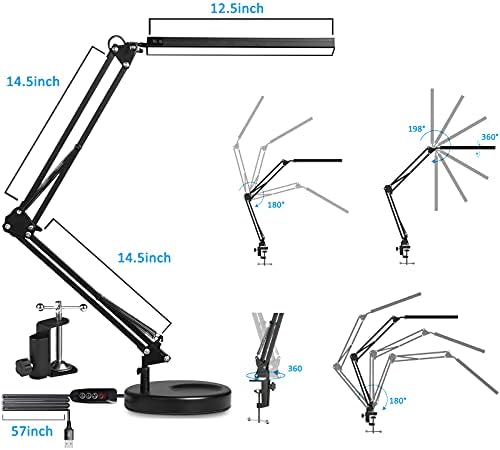 12.5inch

14.5inch

14.5inch

57inch

180°

198°

360°

360

180°