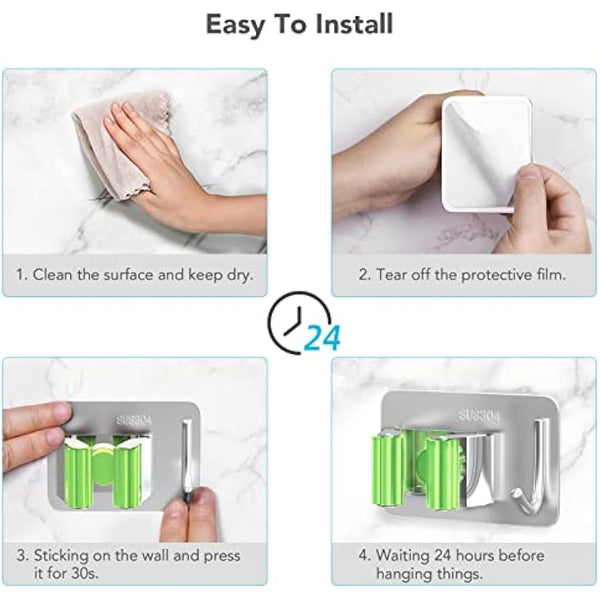 Easy To Install

1. Clean the surface and keep dry.

2. Tear off the protective film.

24

SUS304

3. Sticking on the wall and press it for 30s.

SUS304

4. Waiting 24 hours before hanging things.