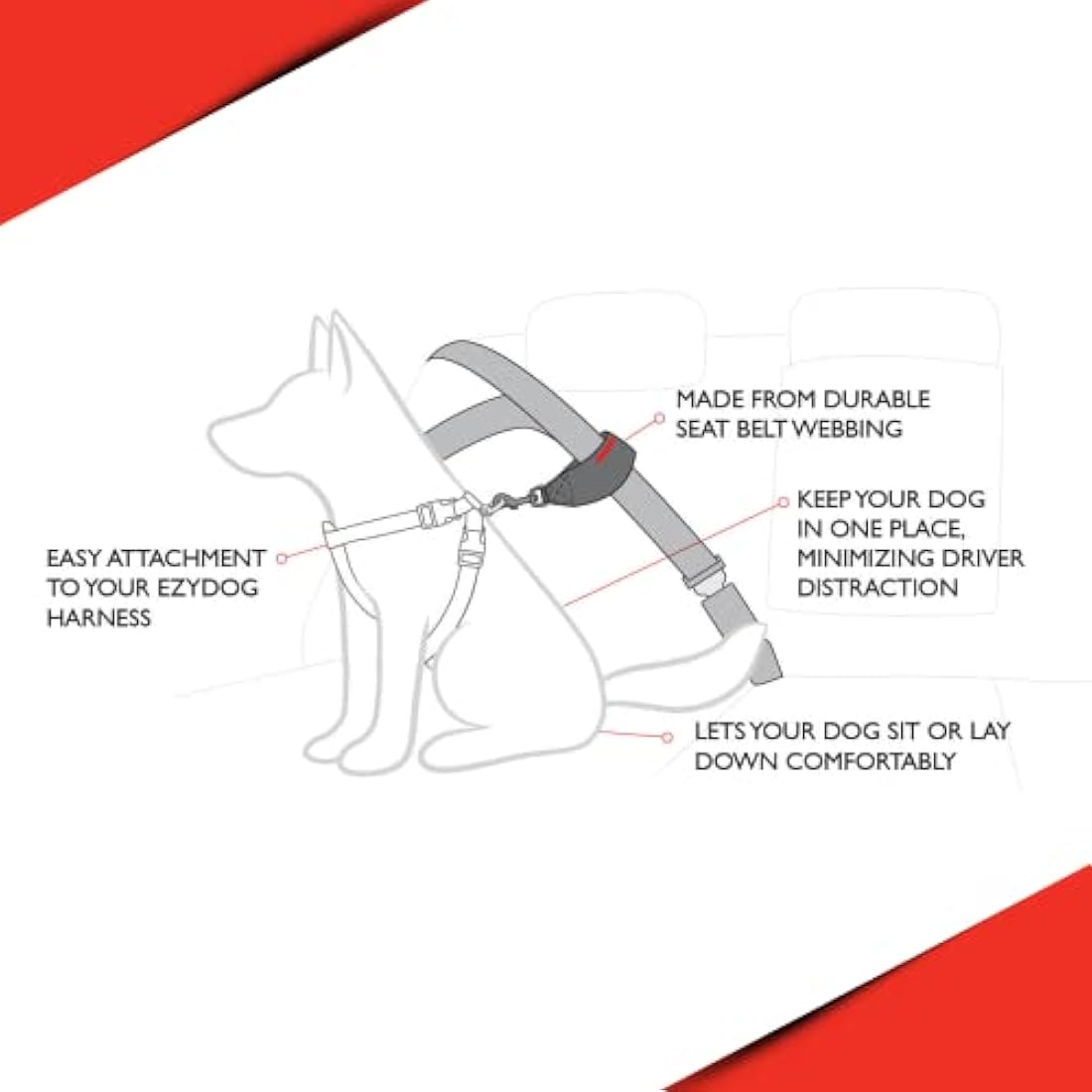 MADE FROM DURABLE SEAT BELT WEBBING

KEEP YOUR DOG IN ONE PLACE, MINIMIZING DRIVER DISTRACTION

EASY ATTACHMENT TO YOUR EZYDOG HARNESS

LETS YOUR DOG SIT OR LAY DOWN COMFORTABLY