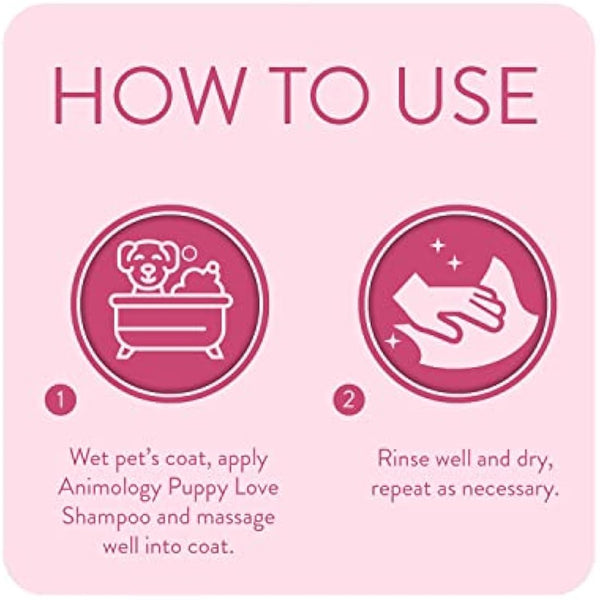 HOW TO USE

1

Wet pet's coat, apply Animology Puppy Love Shampoo and massage well into coat.

2

Rinse well and dry, repeat as necessary.