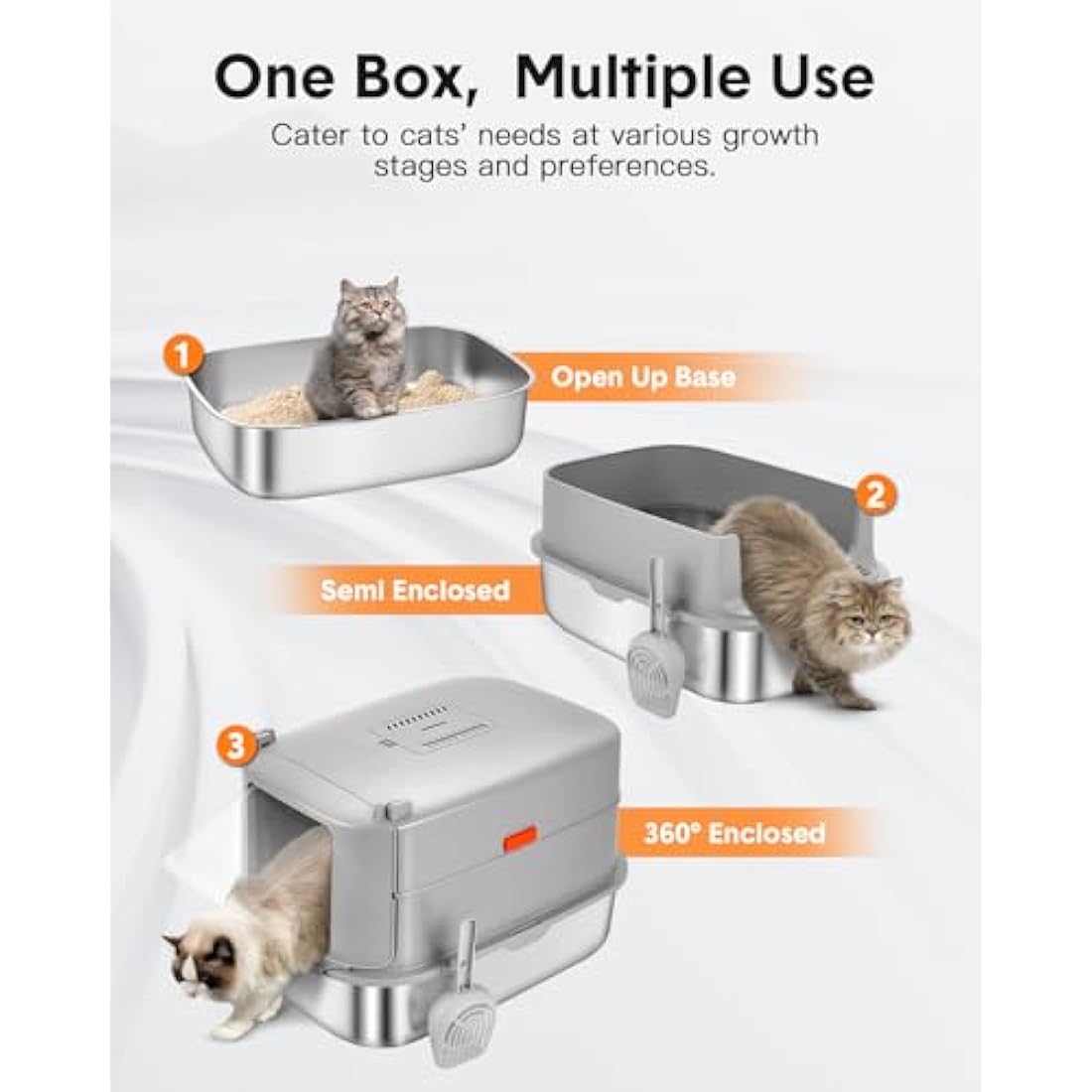 One Box, Multiple Use

Cater to cats' needs at various growth stages and preferences.

1

Open Up Base

2

Semi Enclosed

3

360° Enclosed