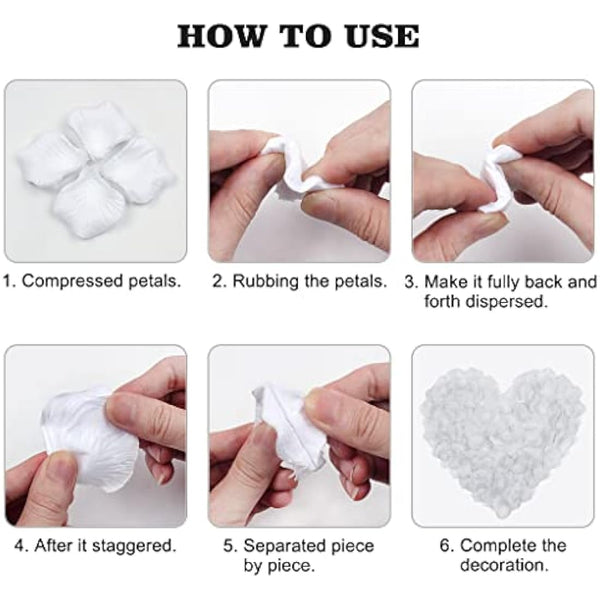 HOW TO USE

1. Compressed petals.

2. Rubbing the petals.

3. Make it fully back and forth dispersed.

4. After it staggered.

5. Separated piece by piece.

6. Complete the decoration.