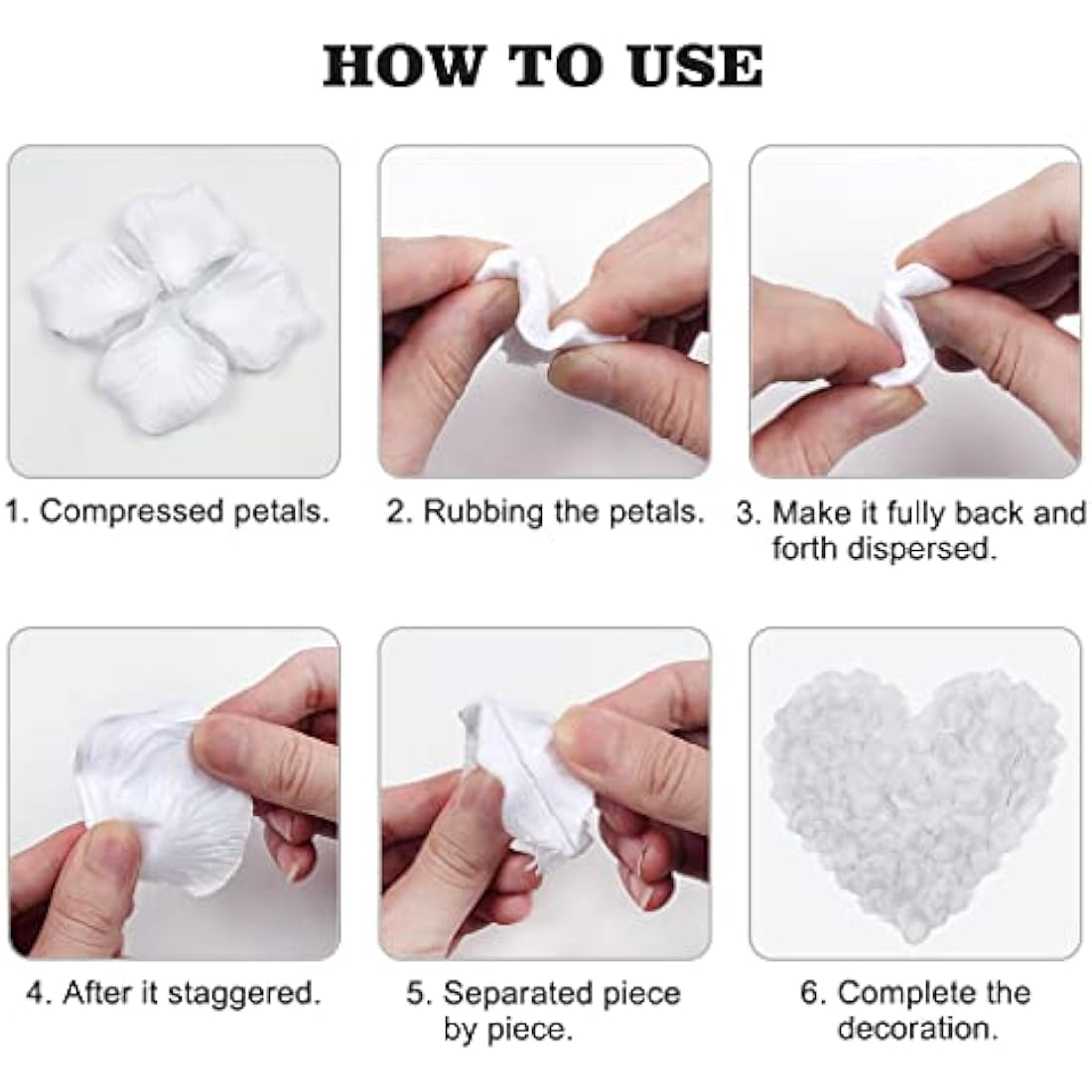 HOW TO USE

1. Compressed petals.

2. Rubbing the petals.

3. Make it fully back and forth dispersed.

4. After it staggered.

5. Separated piece by piece.

6. Complete the decoration.