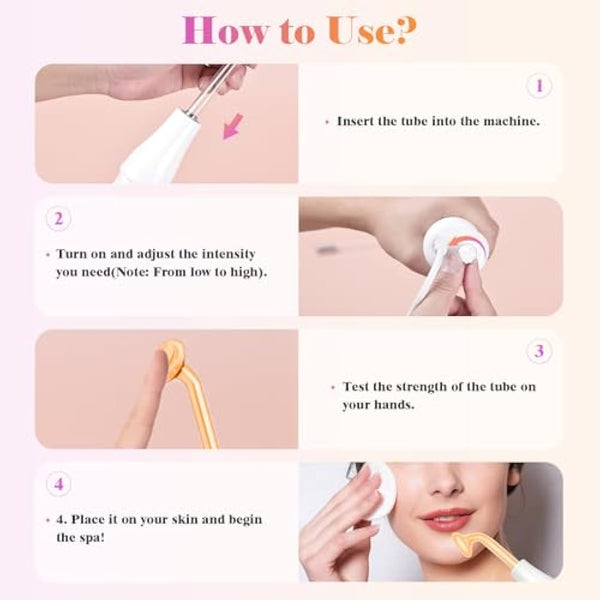 How to Use?

1

• Insert the tube into the machine.

2

• Turn on and adjust the intensity you need(Note: From low to high).

3

• Test the strength of the tube on your hands.

4

• 4. Place it on your skin and begin the spa!