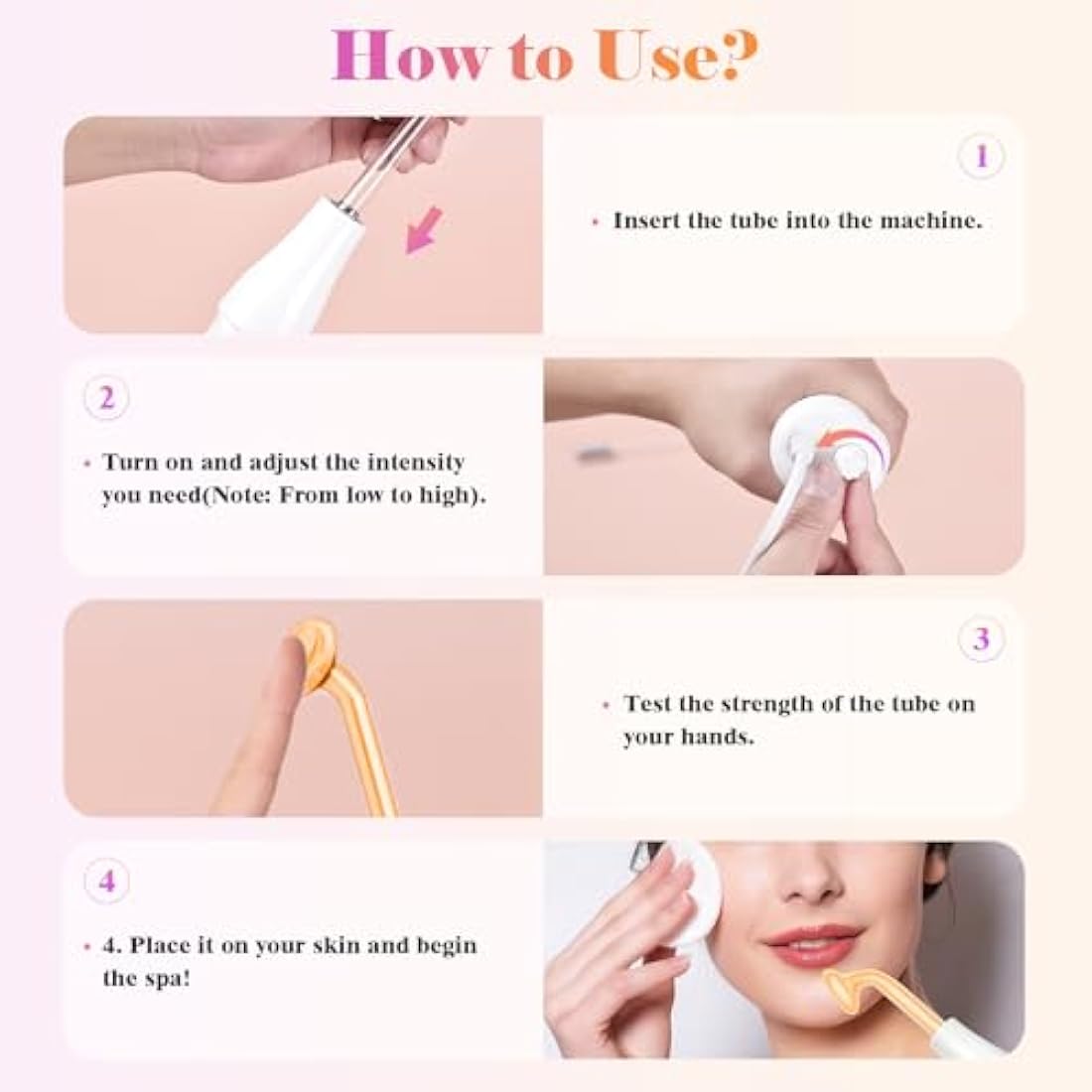 How to Use?

1

• Insert the tube into the machine.

2

• Turn on and adjust the intensity you need(Note: From low to high).

3

• Test the strength of the tube on your hands.

4

• 4. Place it on your skin and begin the spa!