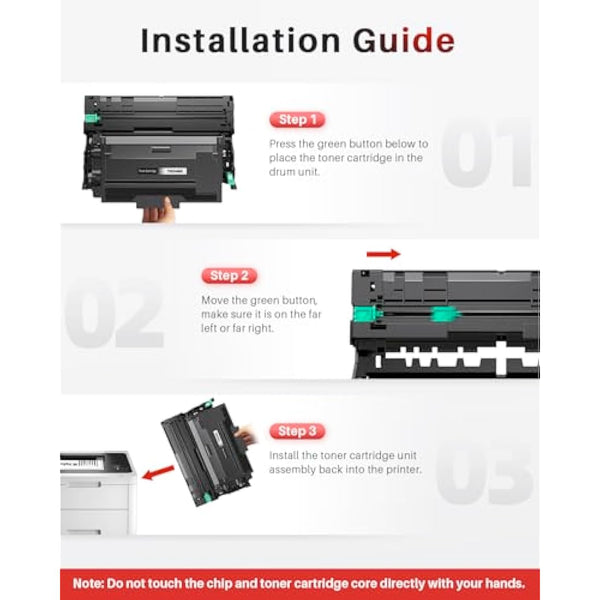 Installation Guide

Step 1

Press the green button below to place the toner cartridge in the drum unit.

01

Step 2

Move the green button, make sure it is on the far left or far right.

02

Step 3

Install the toner cartridge unit assembly back into the printer.

03

Note: Do not touch the chip and toner cartridge core directly with your hands.