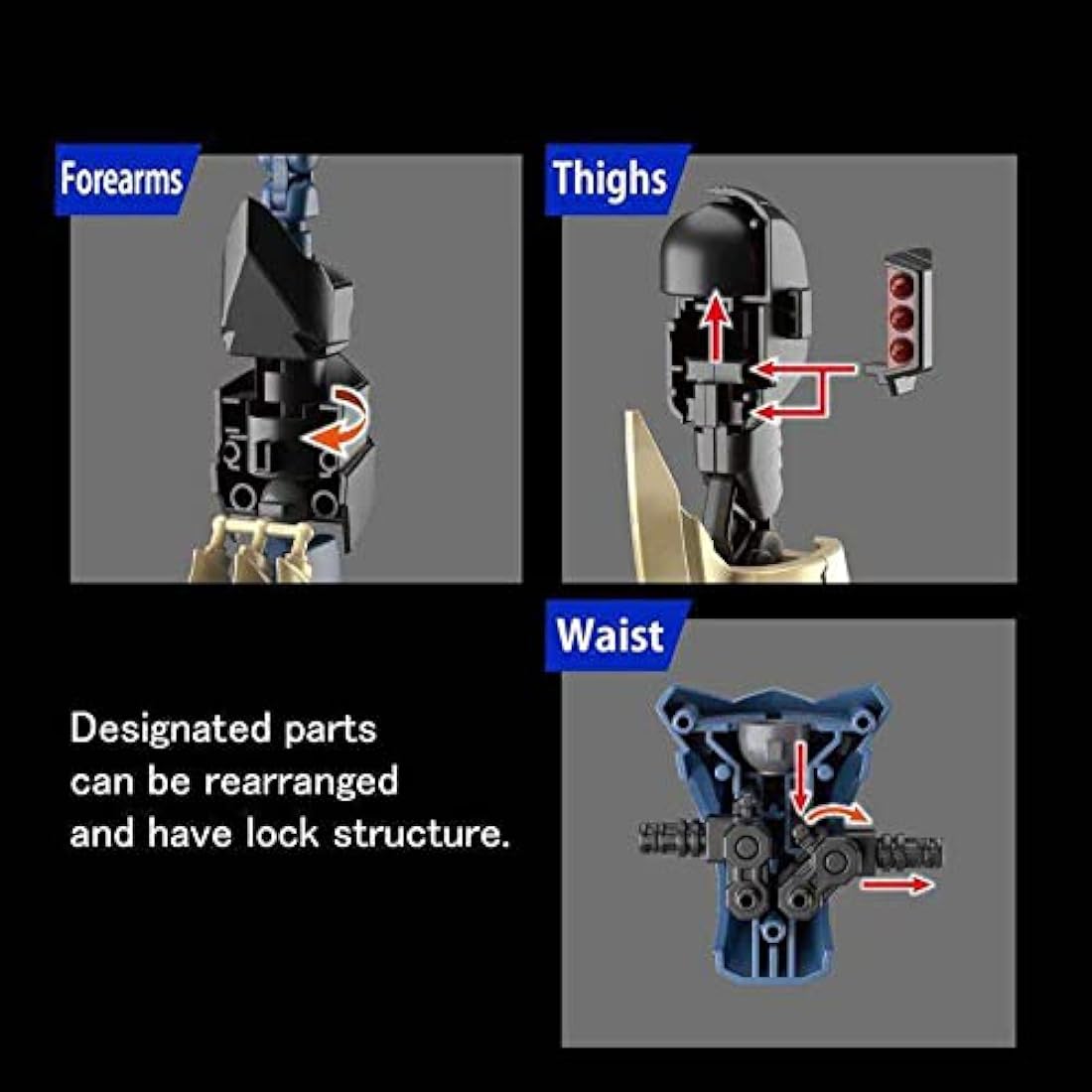 Forearms

Thighs

Waist

Designated parts can be rearranged and have lock structure.