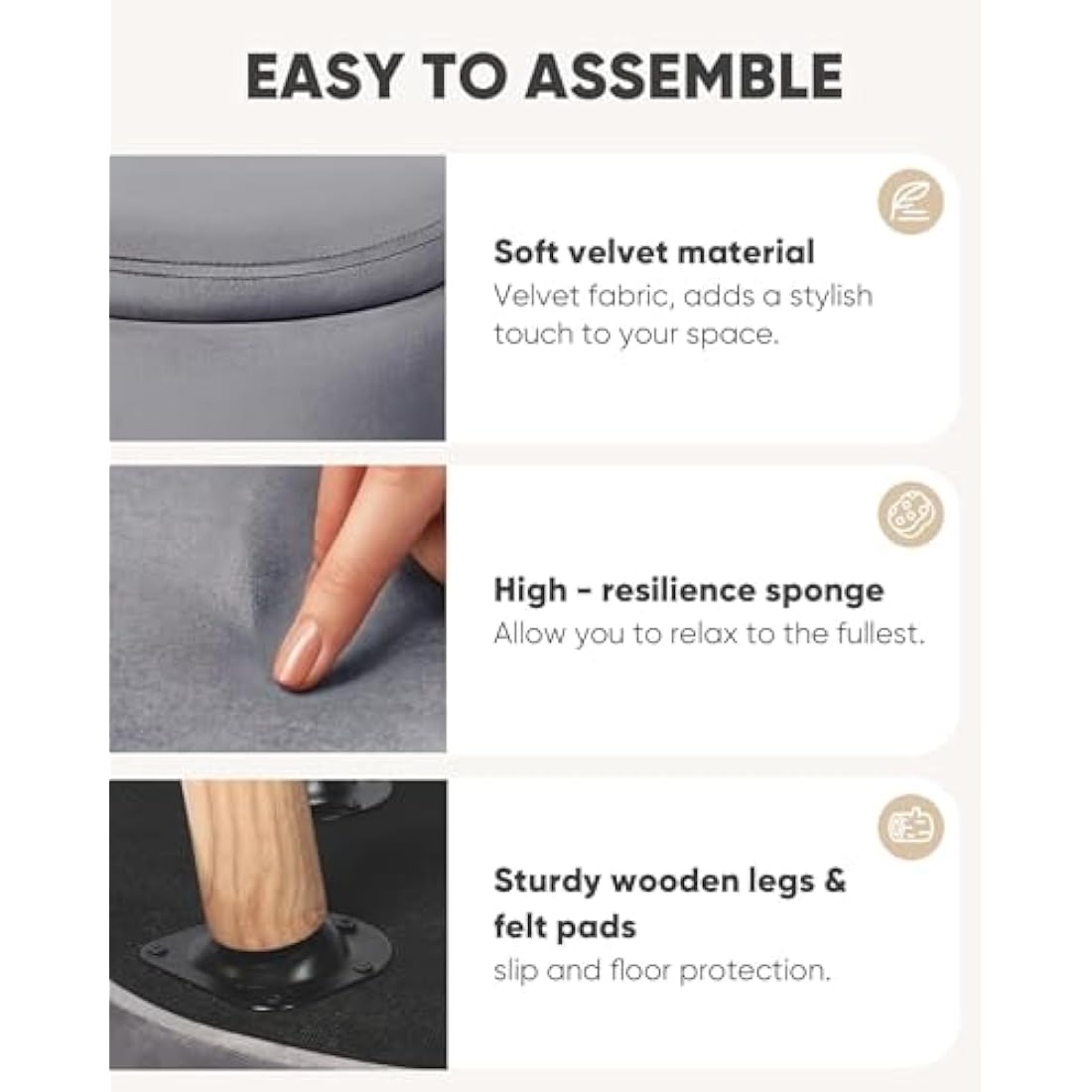 EASY TO ASSEMBLE

Soft velvet material
Velvet fabric, adds a stylish touch to your space.

High - resilience sponge
Allow you to relax to the fullest.

Sturdy wooden legs & felt pads
slip and floor protection.