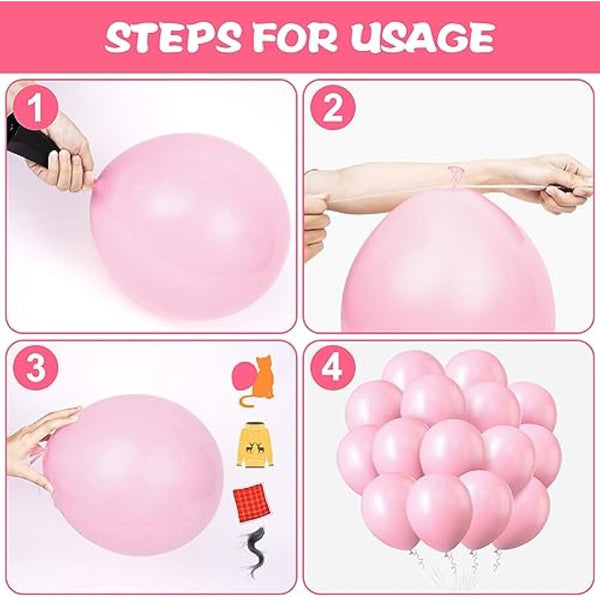 STEPS FOR USAGE

1

2

3

4