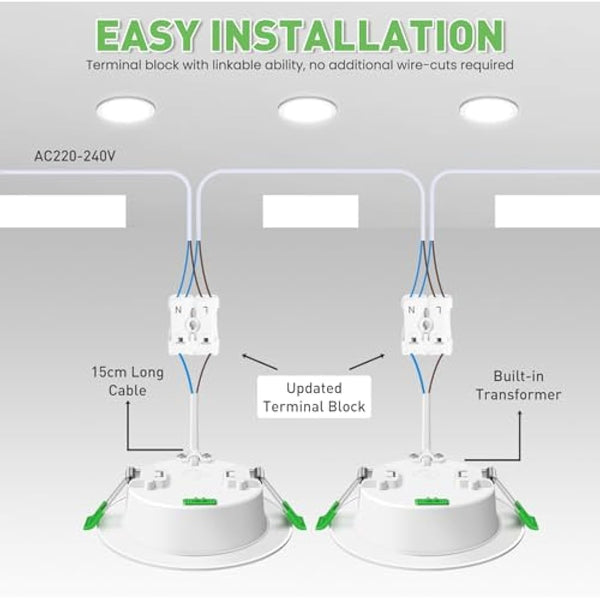 EASY INSTALLATION
Terminal block with linkable ability, no additional wire-cuts required

AC220-240V

N L

N L

15cm Long Cable

Updated Terminal Block

Built-in Transformer