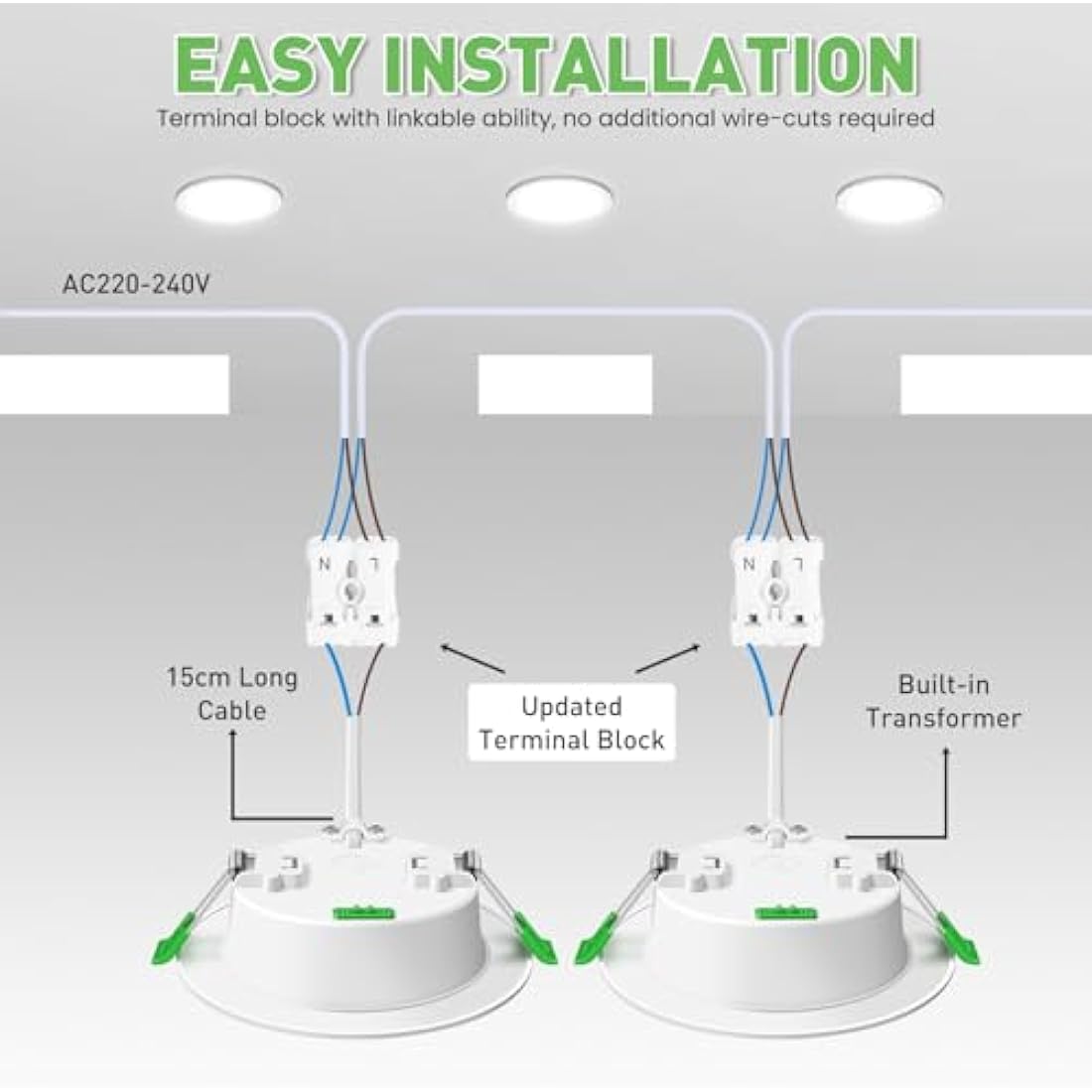 EASY INSTALLATION

Terminal block with linkable ability, no additional wire-cuts required

AC220-240V

N L

N L

15cm Long Cable

Updated Terminal Block

Built-in Transformer