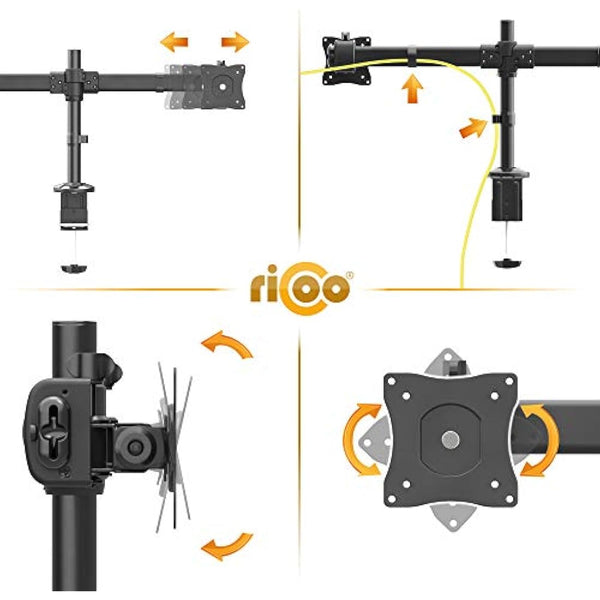 ricoo®