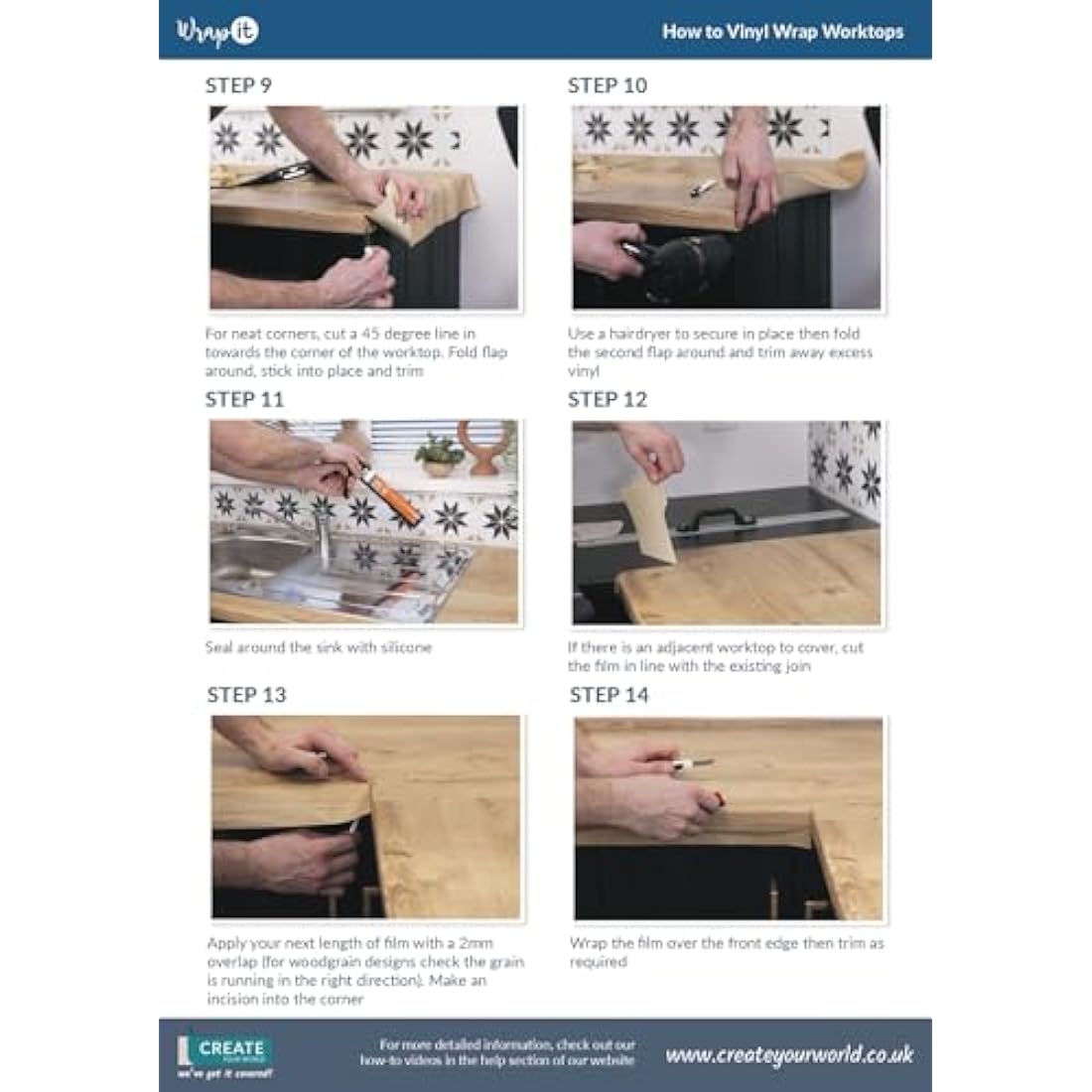 Wrap it

How to Vinyl Wrap Worktops

STEP 9

For neat corners, cut a 45 degree line in towards the corner of the worktop. Fold flap around, stick into place and trim

STEP 10

Use a hairdryer to secure in place then fold the second flap around and trim away excess vinyl

STEP 11

Seal around the sink with silicone

STEP 12

If there is an adjacent worktop to cover, cut the film in line with the existing join

STEP 13

Apply your next length of film with a 2mm overlap (for woodgrain designs check the grain is running in the right direction). Make an incision into the corner

STEP 14

Wrap the film over the front edge then trim as required

CREATE YOUR WORLD
we've got it covered!

For more detailed information, check out our how-to videos in the help section of our website

www.createyourworld.co.uk