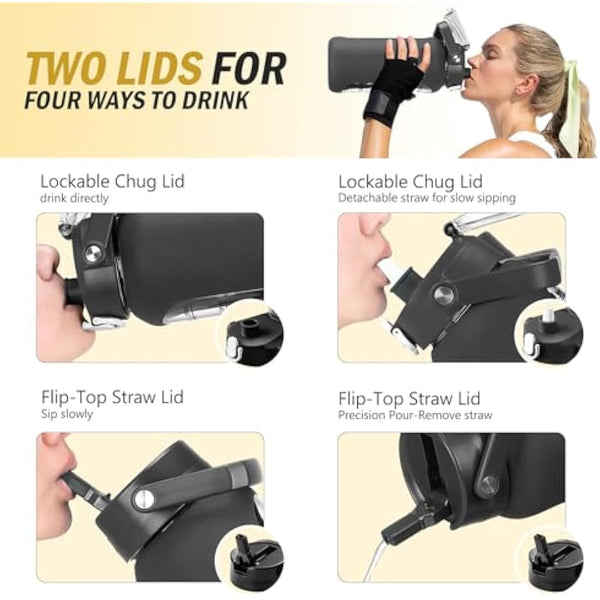 TWO LIDS FOR
FOUR WAYS TO DRINK

Lockable Chug Lid
drink directly

Lockable Chug Lid
Detachable straw for slow sipping

Flip-Top Straw Lid
Sip slowly

Flip-Top Straw Lid
Precision Pour-Remove straw