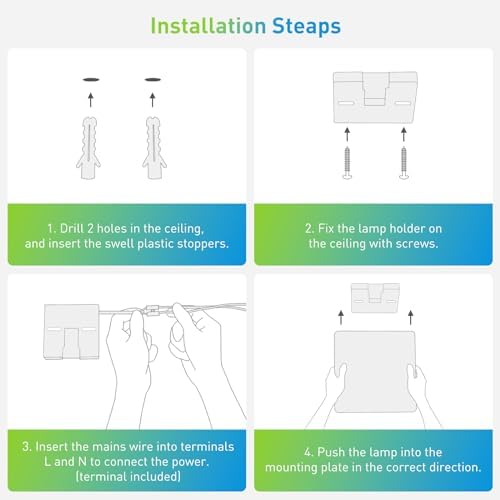 Installation Steaps

1. Drill 2 holes in the ceiling, and insert the swell plastic stoppers.

2. Fix the lamp holder on the ceiling with screws.

3. Insert the mains wire into terminals L and N to connect the power. (terminal included)

4. Push the lamp into the mounting plate in the correct direction.