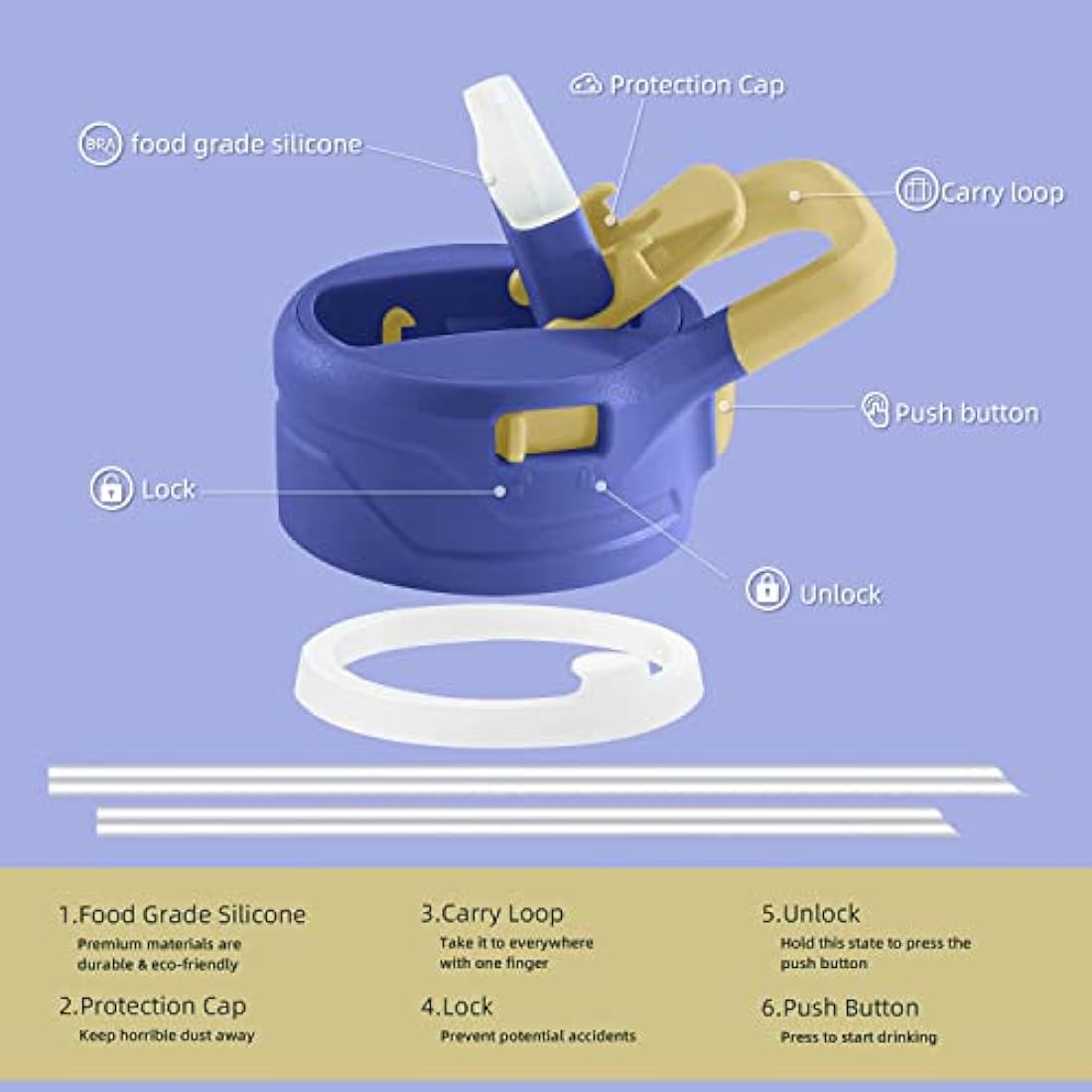 Protection Cap

BPA food grade silicone

Carry loop

Push button

Lock

Unlock

1.Food Grade Silicone
Premium materials are durable & eco-friendly

2.Protection Cap
Keep horrible dust away

3.Carry Loop
Take it to everywhere with one finger

4.Lock
Prevent potential accidents

5.Unlock
Hold this state to press the push button

6.Push Button
Press to start drinking