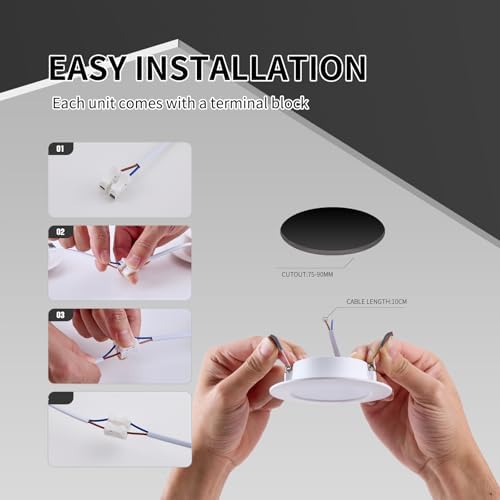 EASY INSTALLATION
Each unit comes with a terminal block

01

02

03

CUTOUT:75-90MM

CABLE LENGTH:10CM